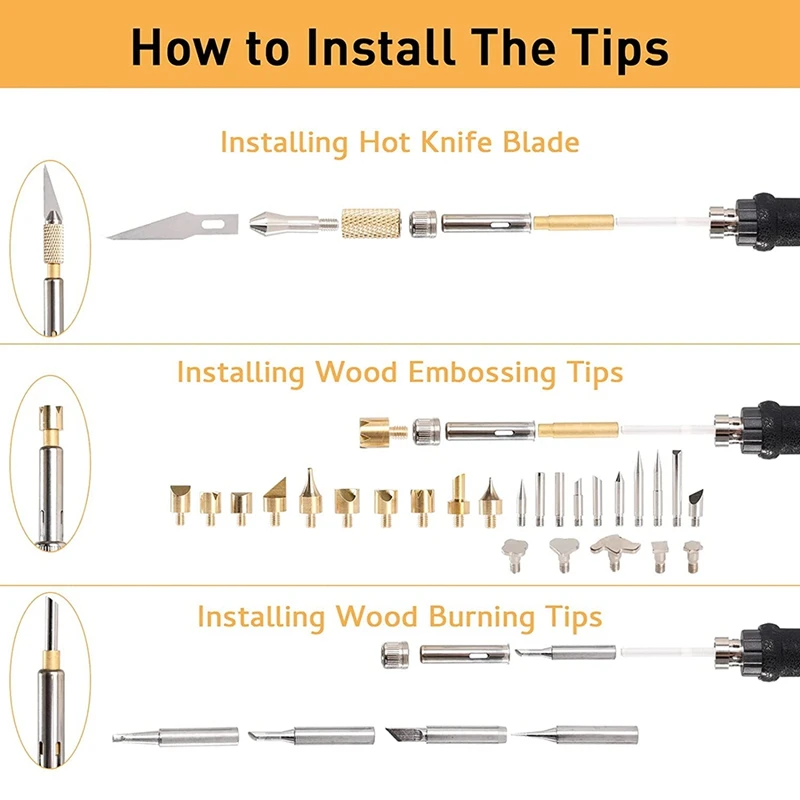 How to Install The Tips

Installing Hot Knife Blade

Installing Wood Embossing Tips

Installing Wood Burning Tips