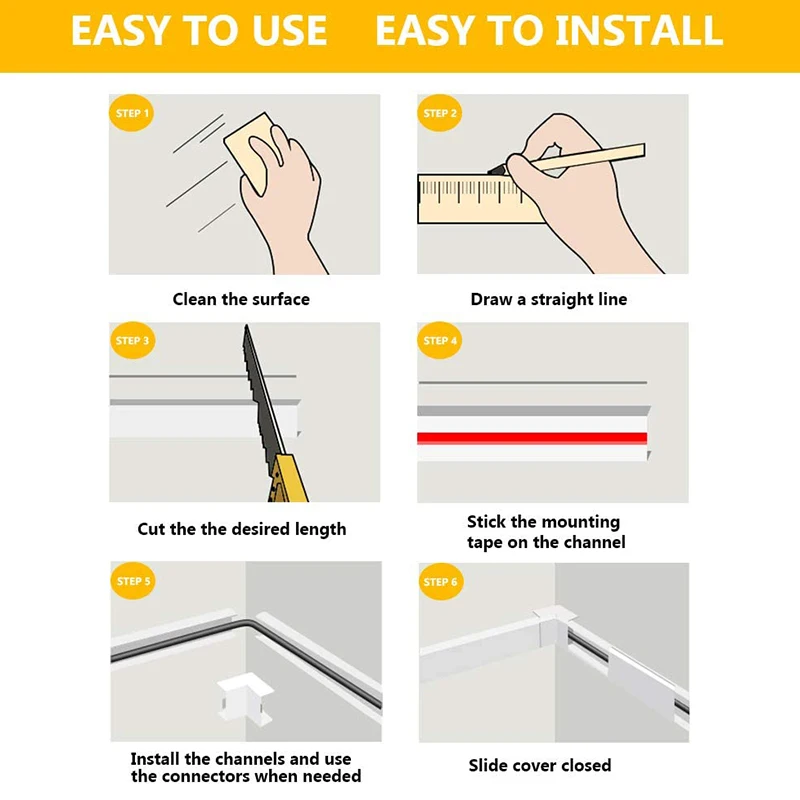 EASY TO USE EASY TO INSTALL

STEP 1

Clean the surface

STEP 2

Draw a straight line

STEP 3

Cut the the desired length

STEP 4

Stick the mounting tape on the channel

STEP 5

Install the channels and use the connectors when needed

STEP 6

Slide cover closed