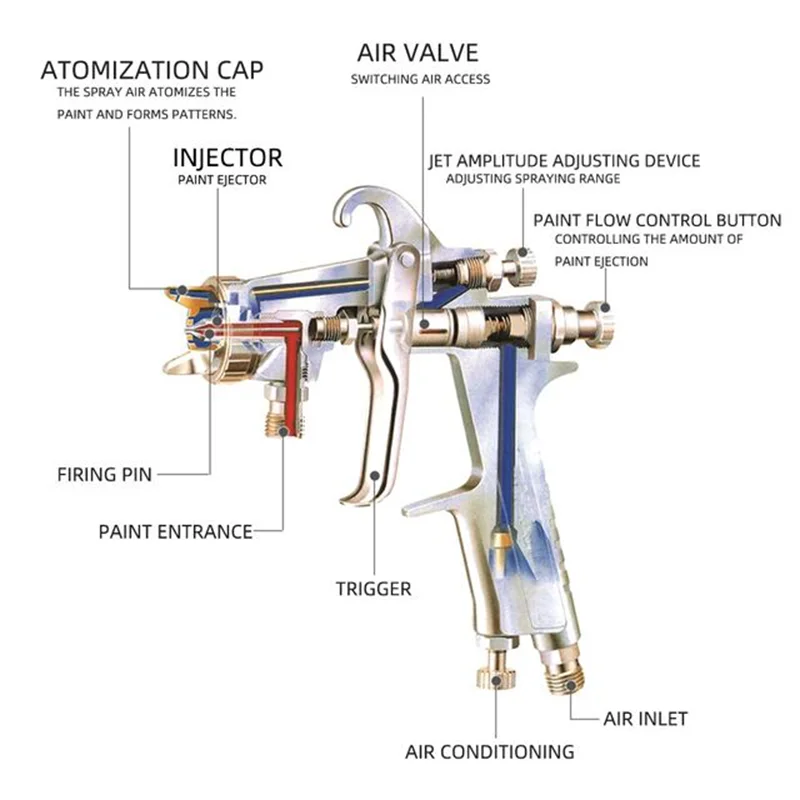 ATOMIZATION CAP
THE SPRAY AIR ATOMIZES THE PAINT AND FORMS PATTERNS.

AIR VALVE
SWITCHING AIR ACCESS

INJECTOR
PAINT EJECTOR

JET AMPLITUDE ADJUSTING DEVICE
ADJUSTING SPRAYING RANGE

PAINT FLOW CONTROL BUTTON
CONTROLLING THE AMOUNT OF PAINT EJECTION

FIRING PIN

PAINT ENTRANCE

TRIGGER

AIR INLET

AIR CONDITIONING