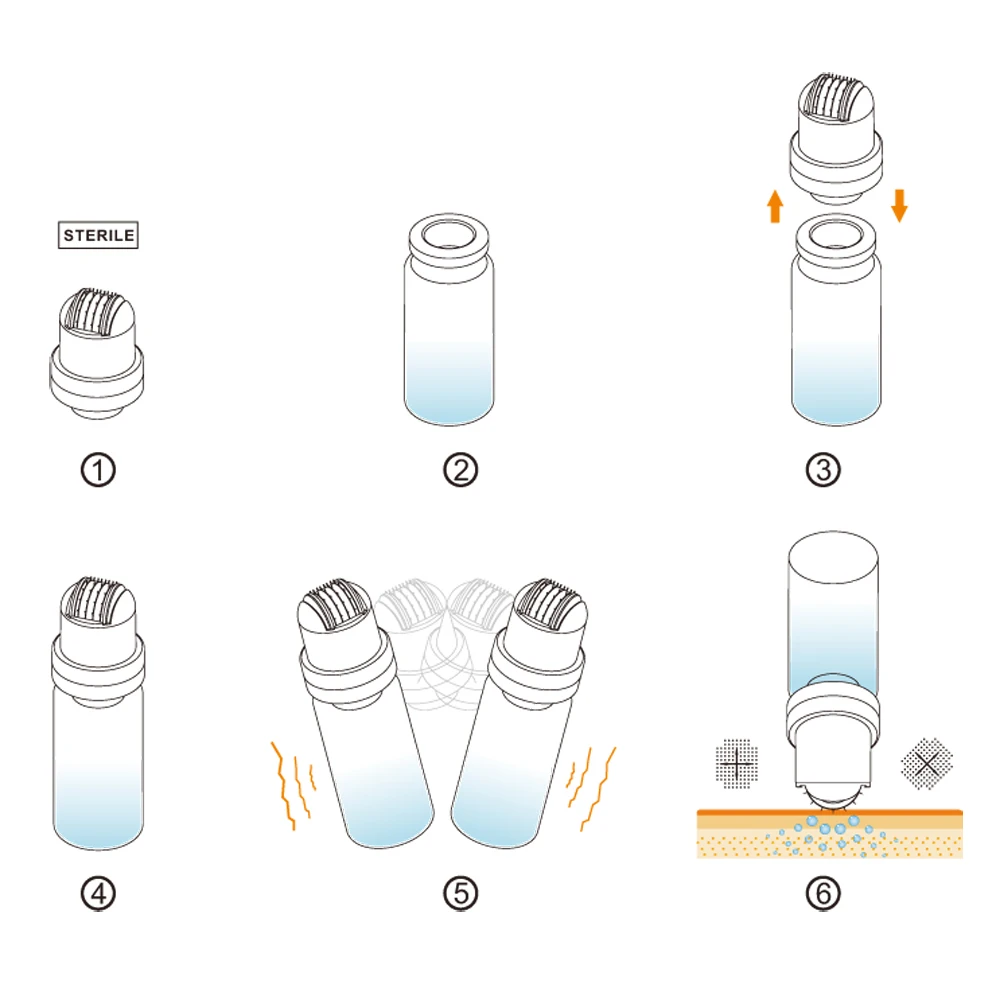 STERILE

①

②

③

④

⑤

⑥