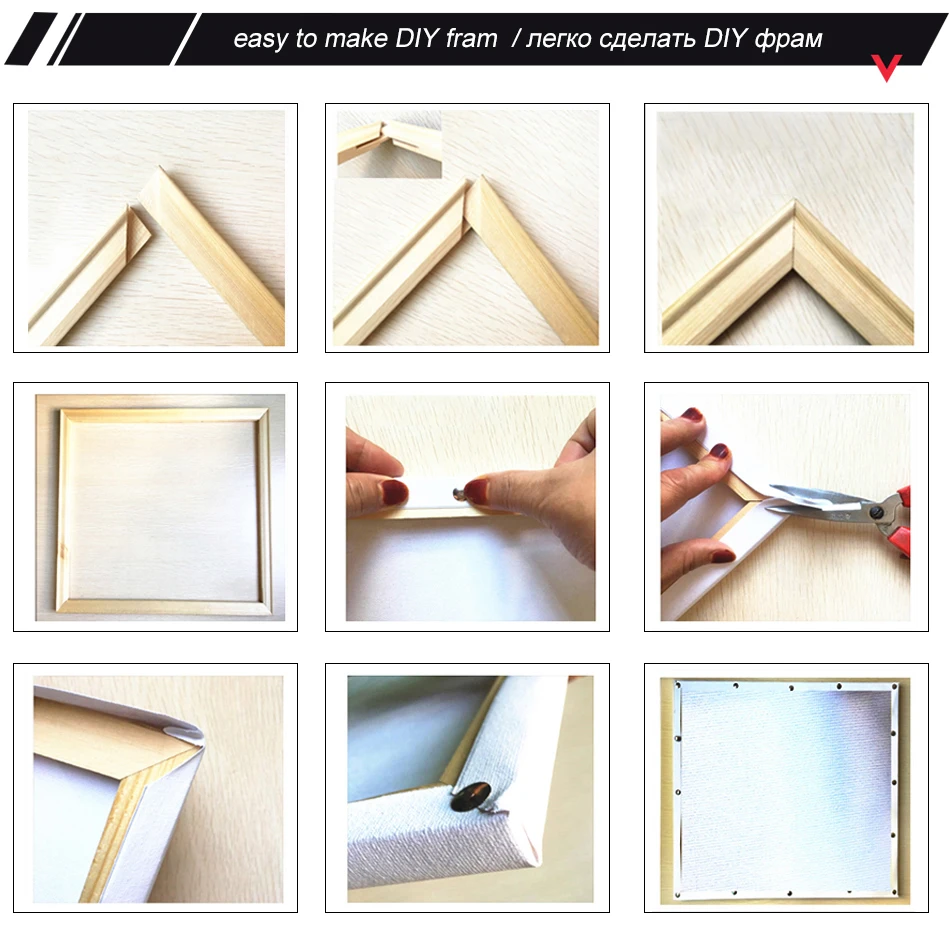 easy to make DIY fram / легко сделать DIY фрам