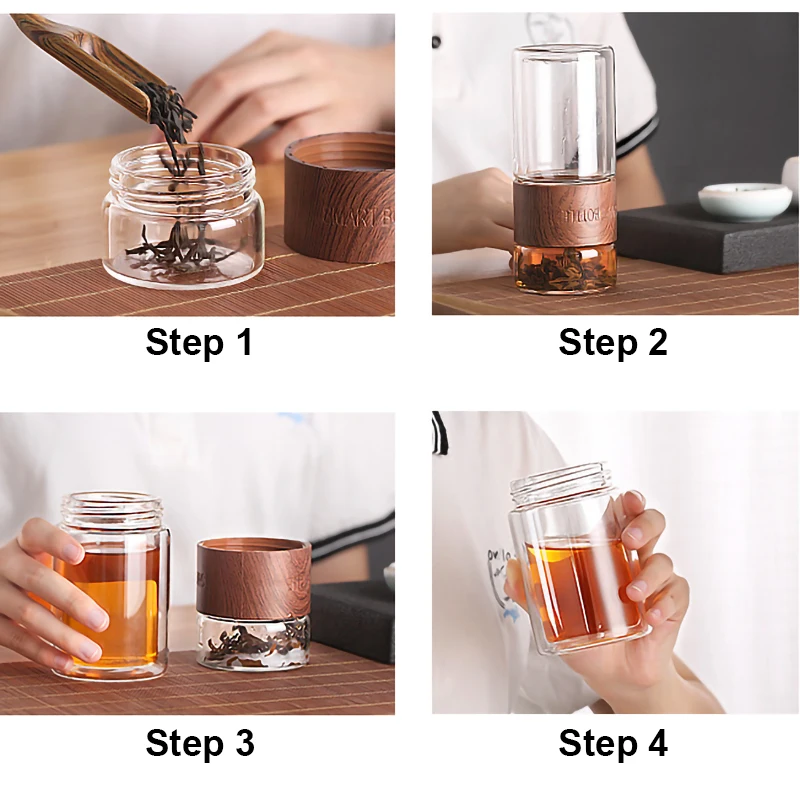 Step 1

Step 2

Step 3

Step 4