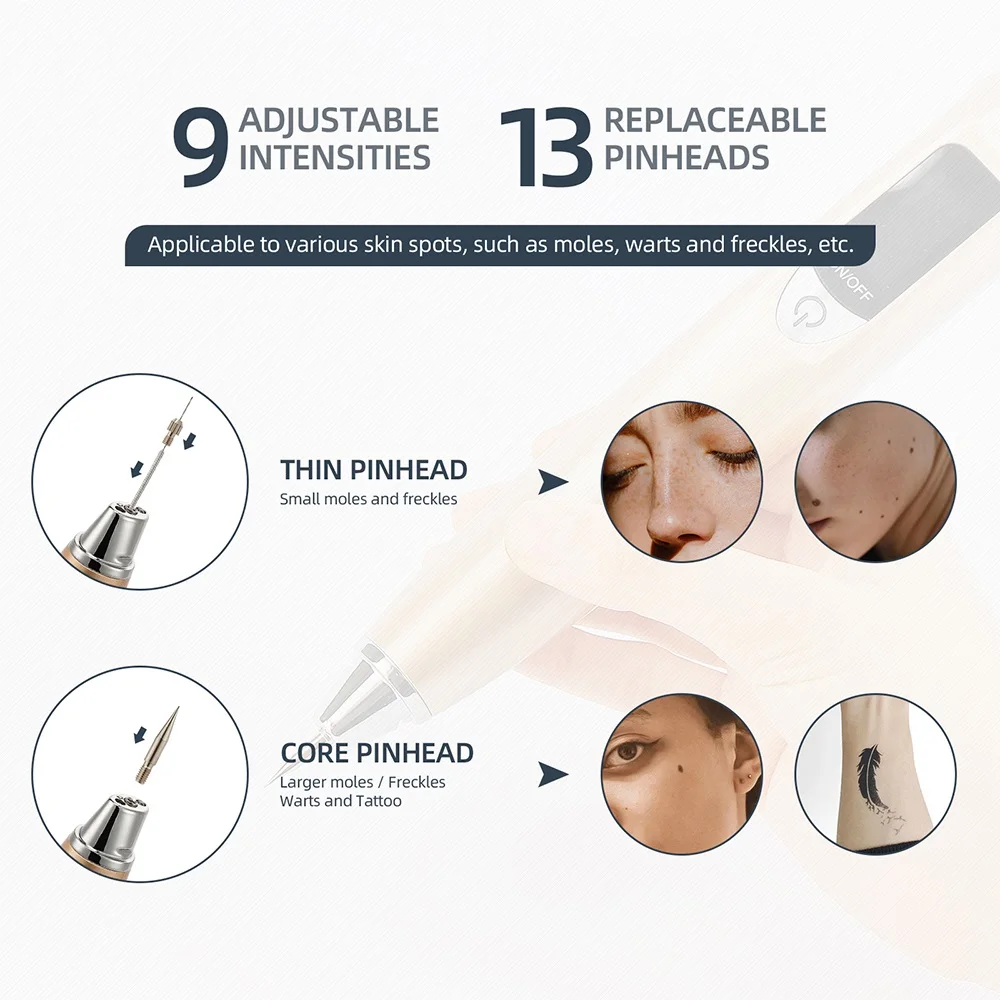 9 ADJUSTABLE INTENSITIES

13 REPLACEABLE PINHEADS

Applicable to various skin spots, such as moles, warts and freckles, etc.

ON/OFF

THIN PINHEAD
Small moles and freckles

CORE PINHEAD
Larger moles / Freckles
Warts and Tattoo