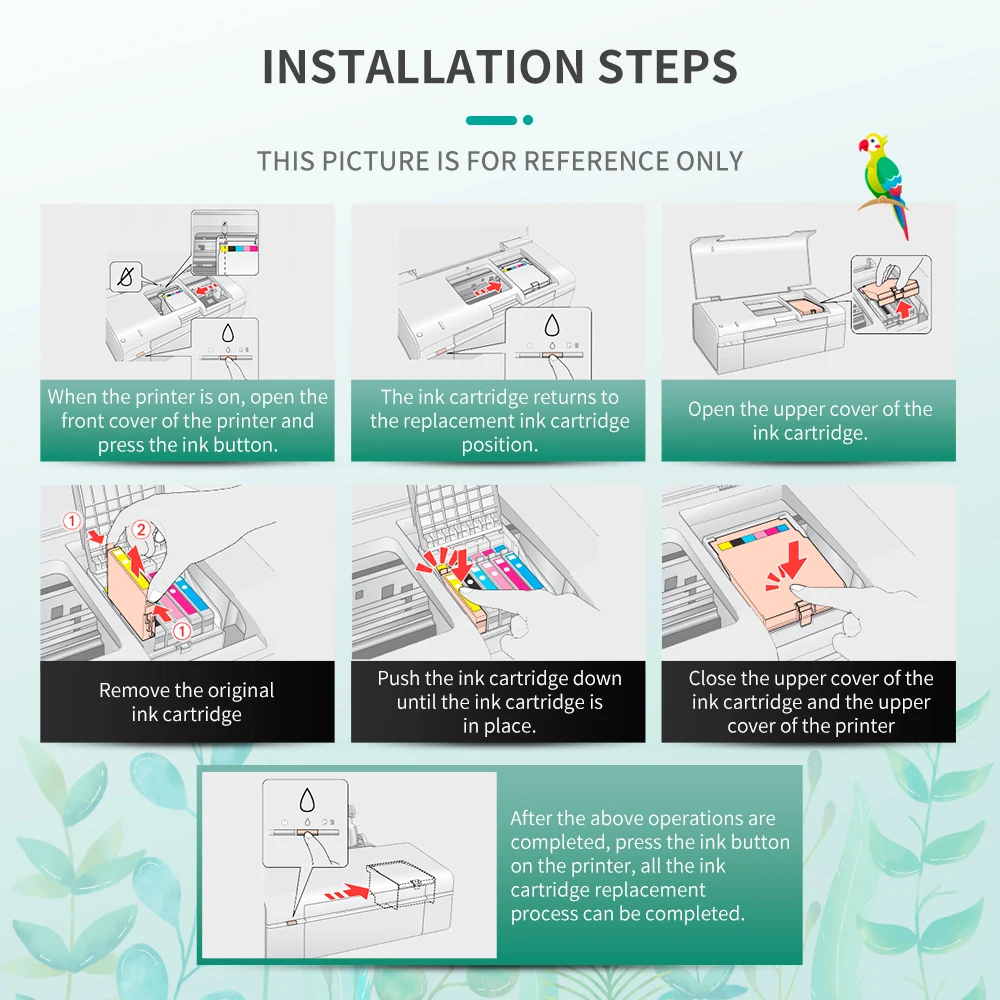 INSTALLATION STEPS

THIS PICTURE IS FOR REFERENCE ONLY

When the printer is on, open the front cover of the printer and press the ink button.

The ink cartridge returns to the replacement ink cartridge position.

Open the upper cover of the ink cartridge.

1
2
1

Remove the original ink cartridge

Push the ink cartridge down until the ink cartridge is in place.

Close the upper cover of the ink cartridge and the upper cover of the printer

After the above operations are completed, press the ink button on the printer, all the ink cartridge replacement process can be completed.