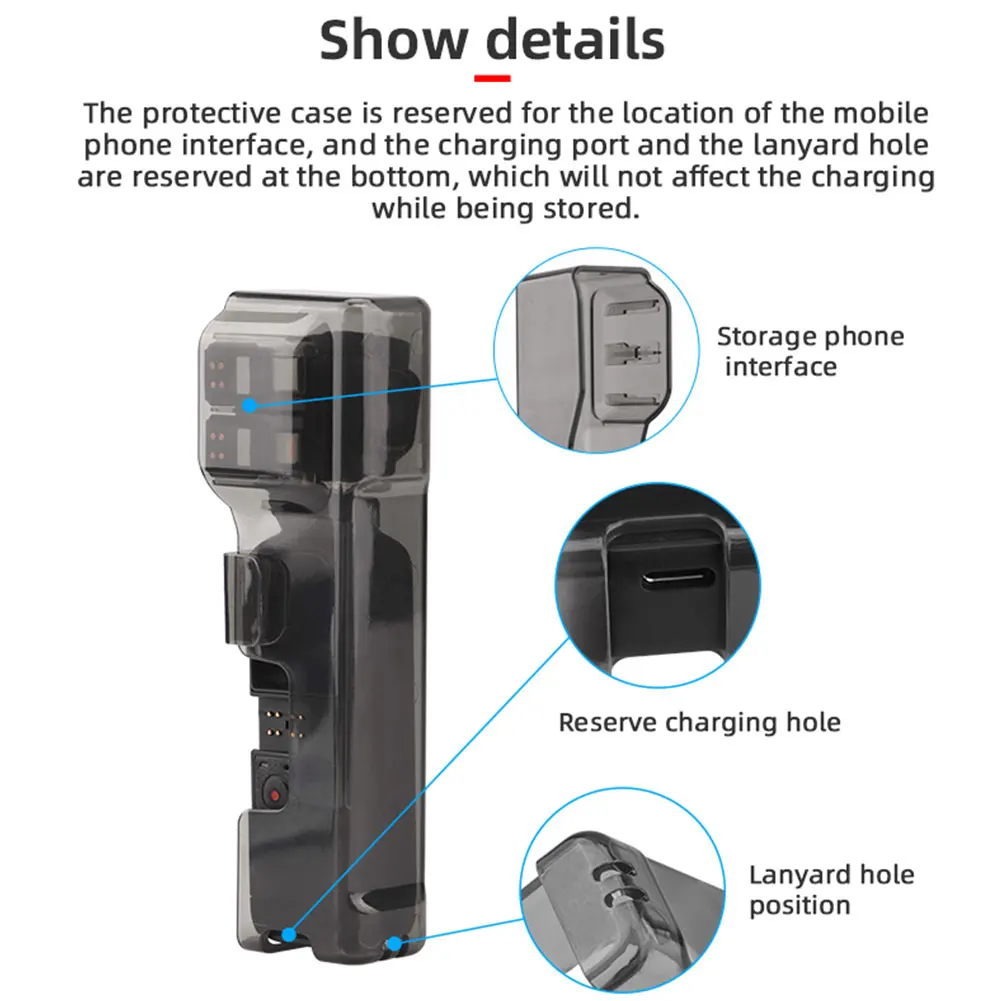 Show details

The protective case is reserved for the location of the mobile phone interface, and the charging port and the lanyard hole are reserved at the bottom, which will not affect the charging while being stored.

Storage phone interface

Reserve charging hole

Lanyard hole position