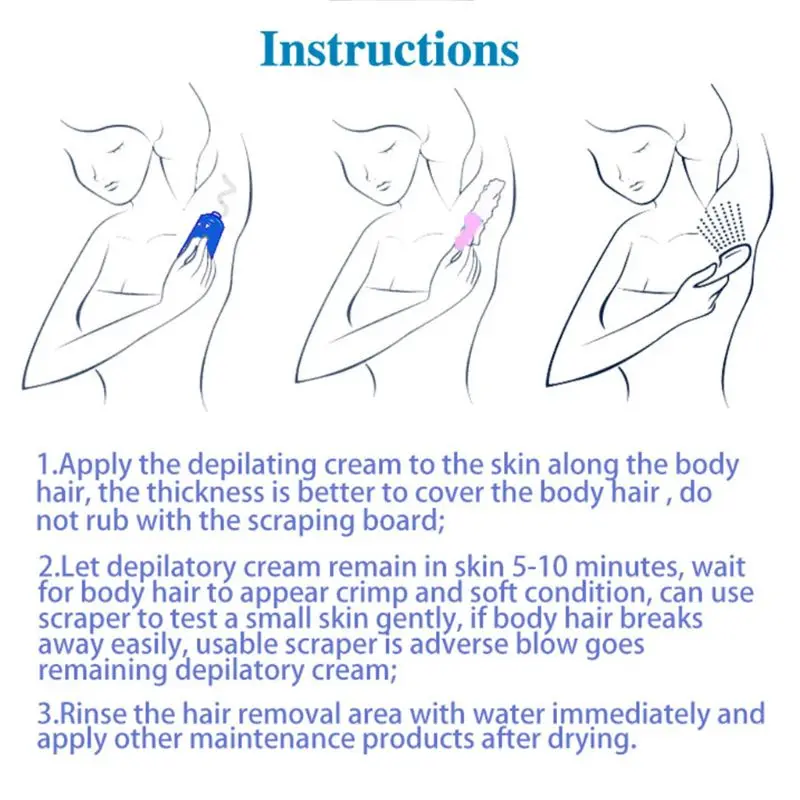 Instructions

1.Apply the depilating cream to the skin along the body hair, the thickness is better to cover the body hair , do not rub with the scraping board;

2.Let depilatory cream remain in skin 5-10 minutes, wait for body hair to appear crimp and soft condition, can use scraper to test a small skin gently, if body hair breaks away easily, usable scraper is adverse blow goes remaining depilatory cream;

3.Rinse the hair removal area with water immediately and apply other maintenance products after drying.