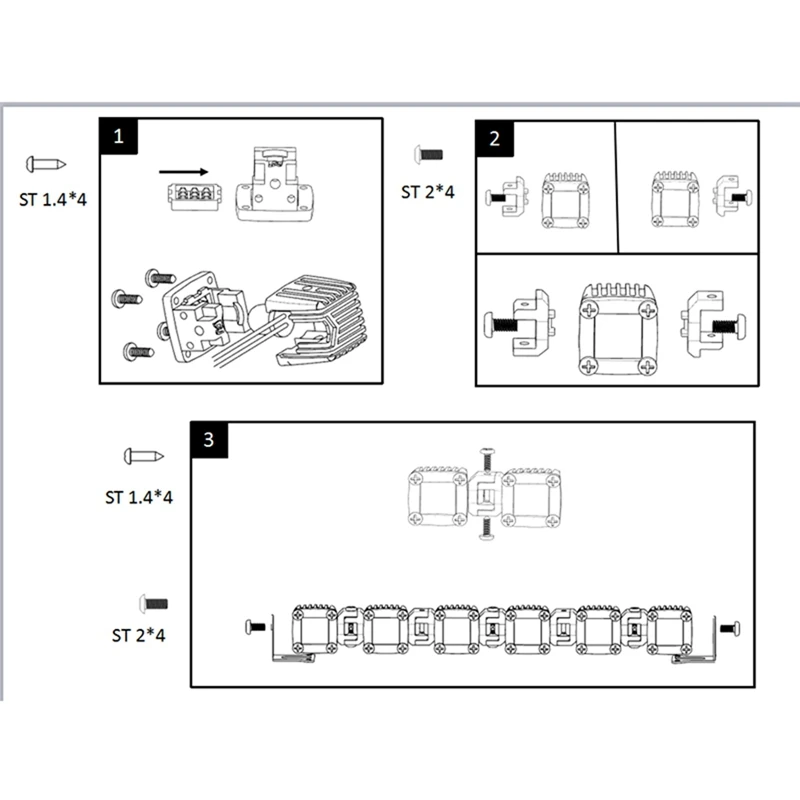 ST 1.4*4

1

ST 2*4

2

ST 1.4*4

3

ST 2*4