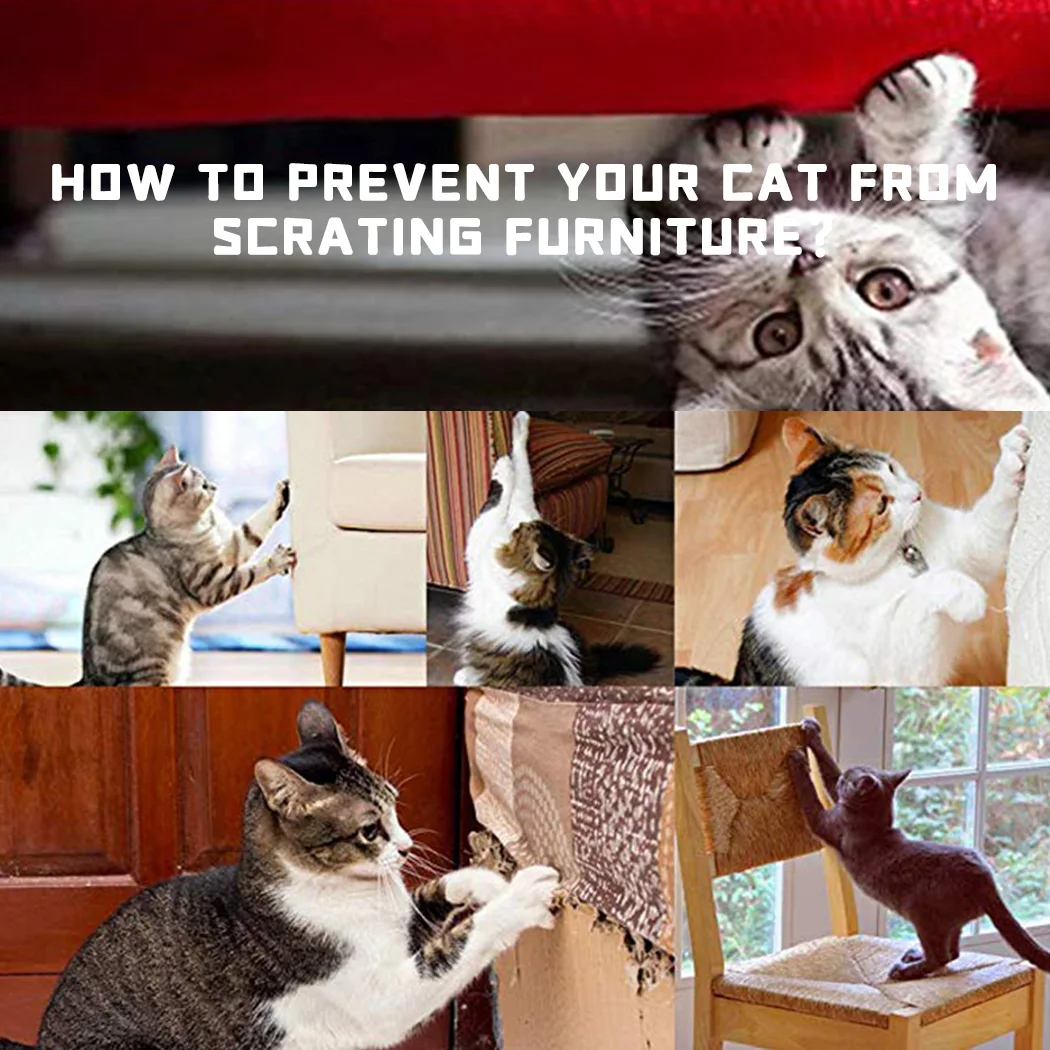 HOW TO PREVENT YOUR CAT FROM SCRATING FURNITURE?