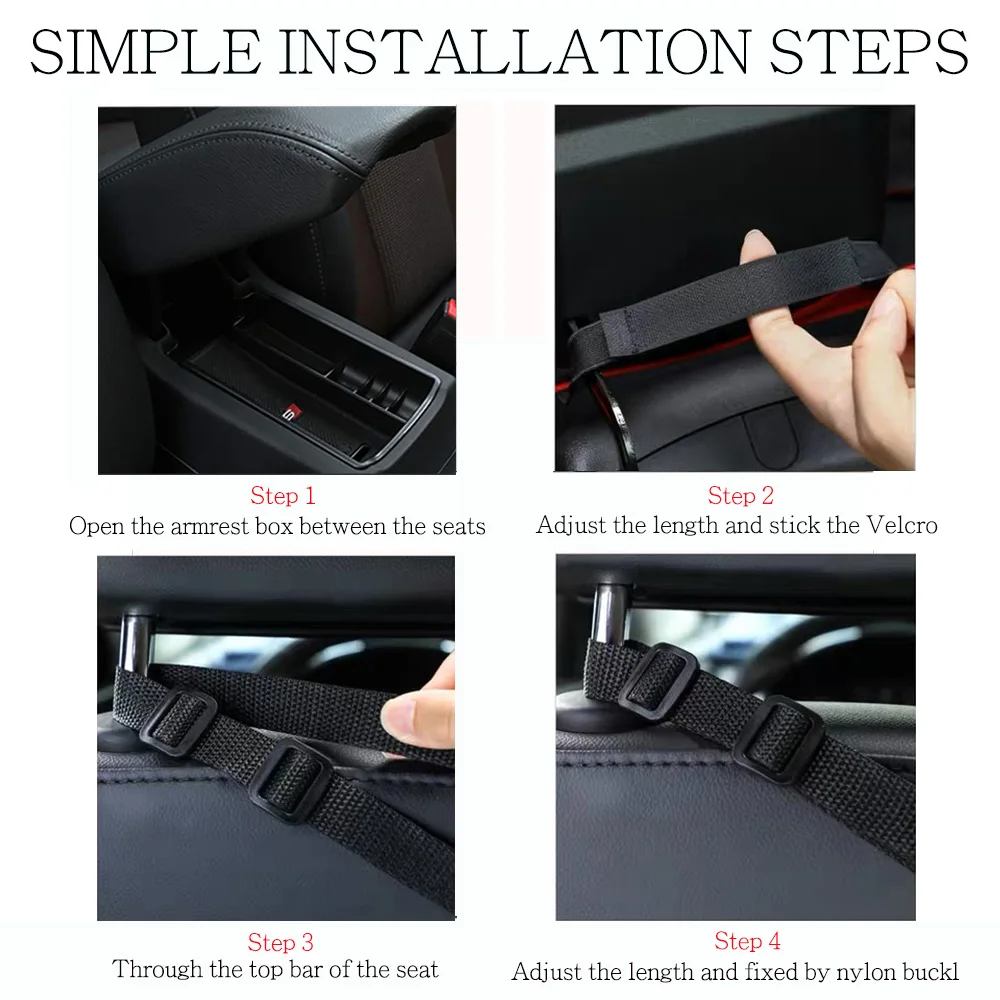 SIMPLE INSTALLATION STEPS

Step 1
Open the armrest box between the seats

Step 2
Adjust the length and stick the Velcro

Step 3
Through the top bar of the seat

Step 4
Adjust the length and fixed by nylon buckl