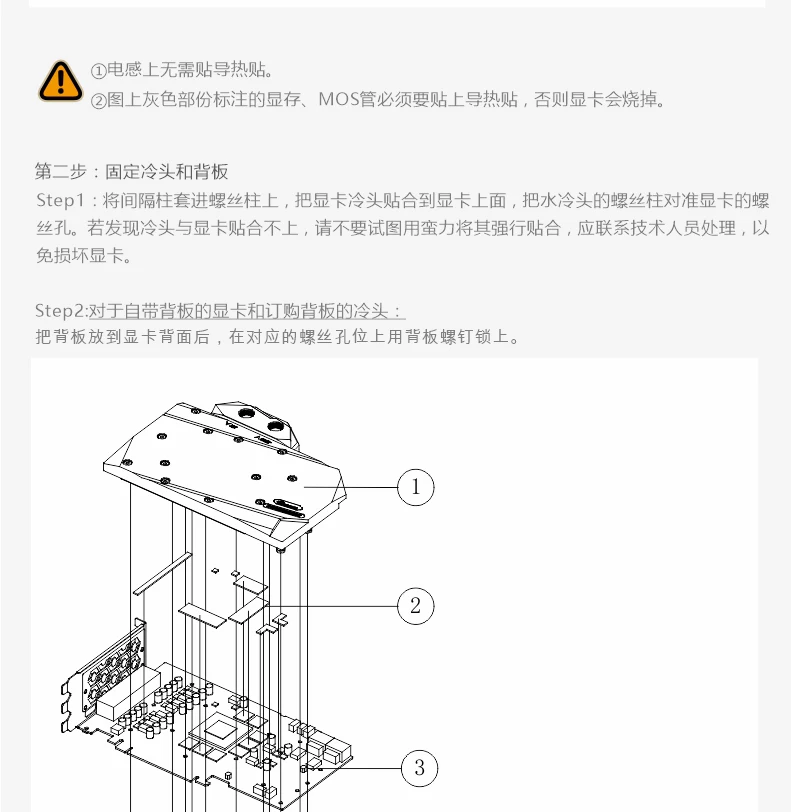 ①电感上无需贴导热贴。
②图上灰色部份标注的显存、MOS管必须要贴上导热贴，否则显卡会烧掉。

第二步：固定冷头和背板
Step1：将间隔柱套进螺丝柱上，把显卡冷头贴合到显卡上面，把水冷头的螺丝柱对准显卡的螺丝孔。若发现冷头与显卡贴合不上，请不要试图用蛮力将其强行贴合，应联系技术人员处理，以免损坏显卡。

Step2:对于自带背板的显卡和订购背板的冷头：
把背板放到显卡背面后，在对应的螺丝孔位上用背板螺钉锁上。

1
2
3