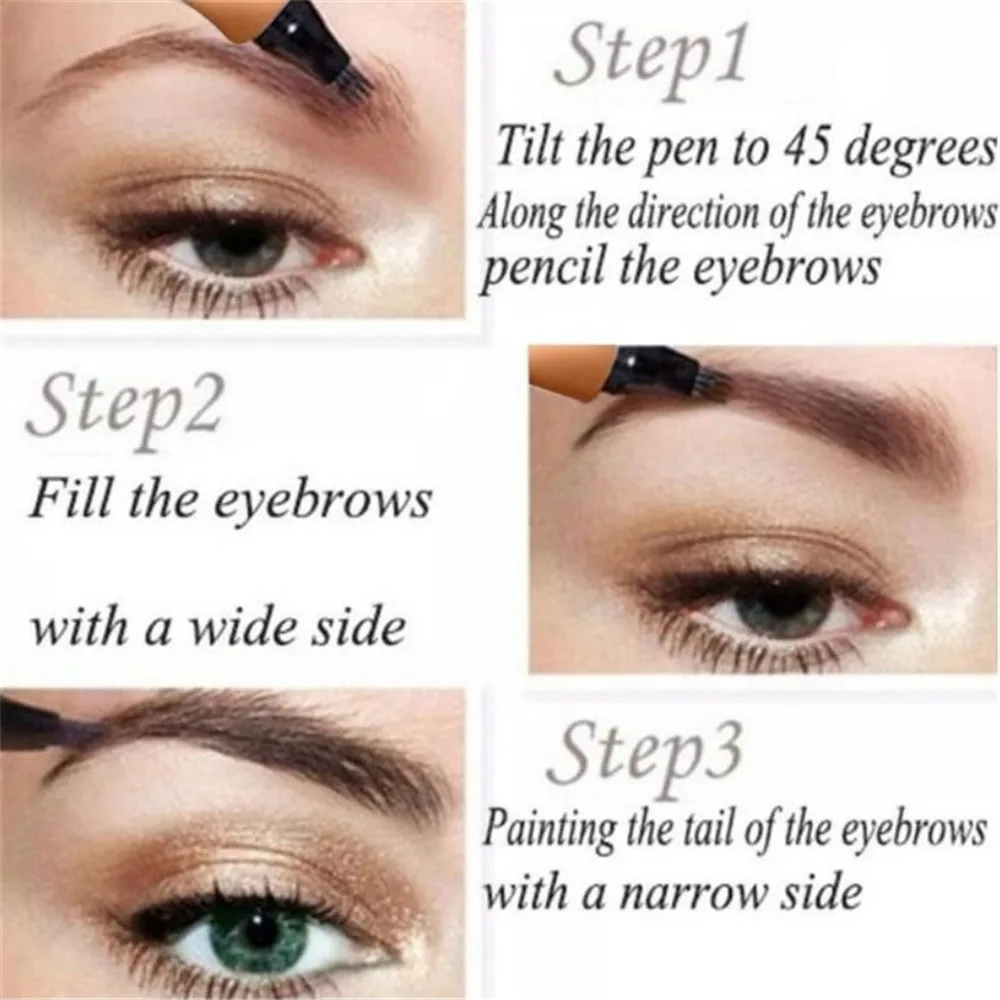 Step1
Tilt the pen to 45 degrees
Along the direction of the eyebrows
pencil the eyebrows

Step2
Fill the eyebrows

with a wide side

Step3
Painting the tail of the eyebrows
with a narrow side