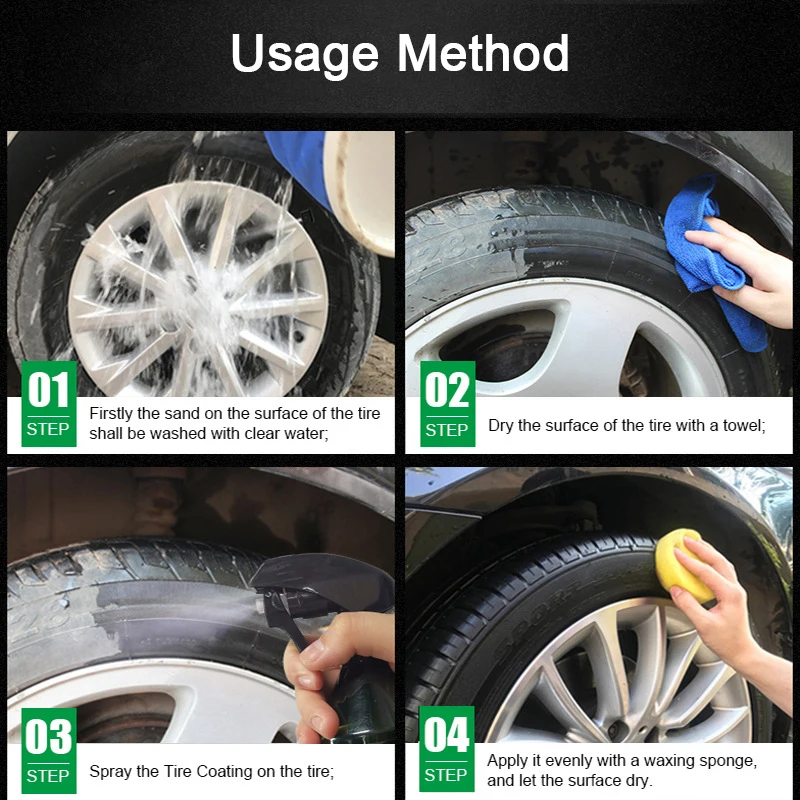 Usage Method

01
STEP
Firstly the sand on the surface of the tire shall be washed with clear water;

02
STEP
Dry the surface of the tire with a towel;

03
STEP
Spray the Tire Coating on the tire;

04
STEP
Apply it evenly with a waxing sponge, and let the surface dry.