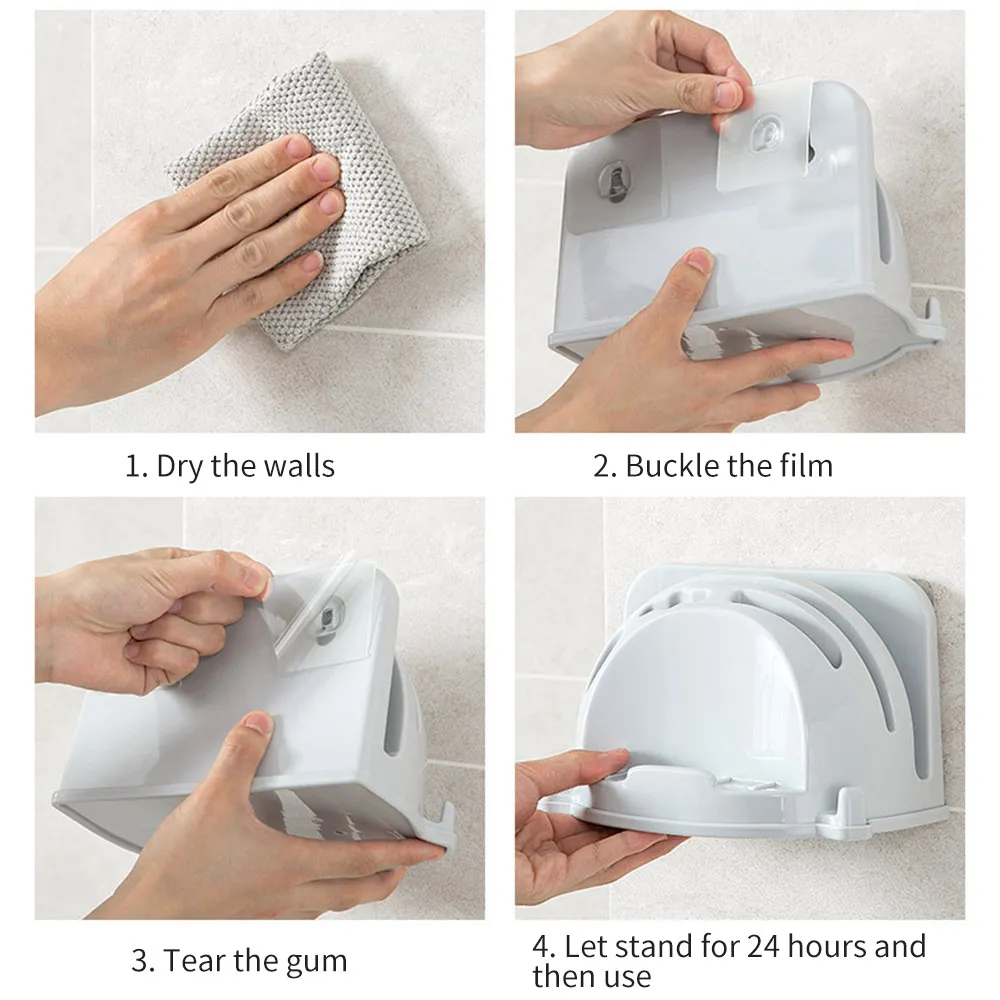 1. Dry the walls

2. Buckle the film

3. Tear the gum

4. Let stand for 24 hours and then use