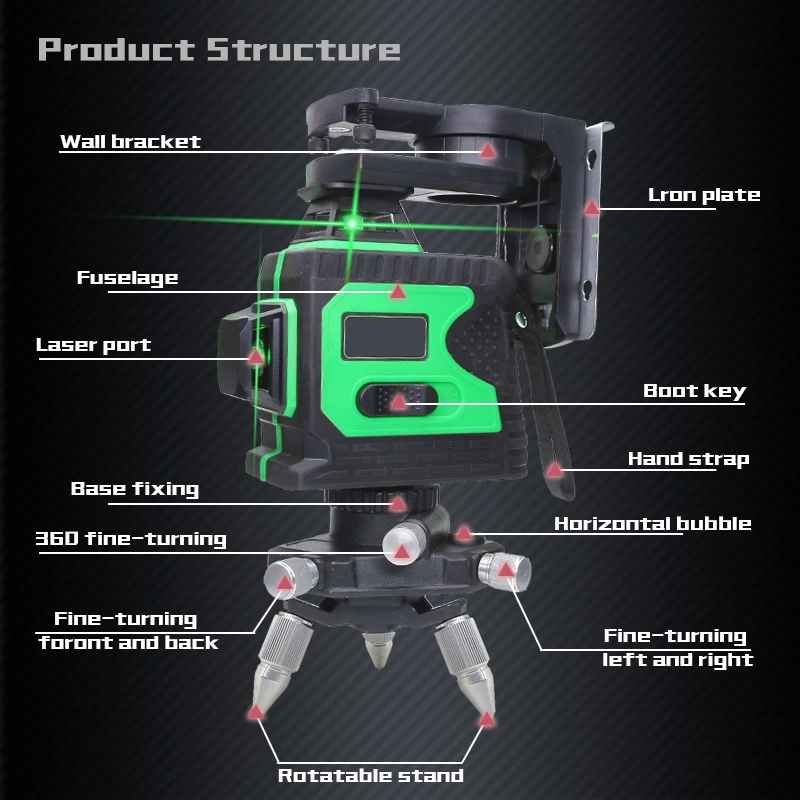 Product Structure

Wall bracket

Lron plate

Fuselage

Laser port

Boot key

Hand strap

Base fixing

Horizontal bubble

360 fine-turning

Fine-turning foront and back

Fine-turning left and right

Rotatable stand