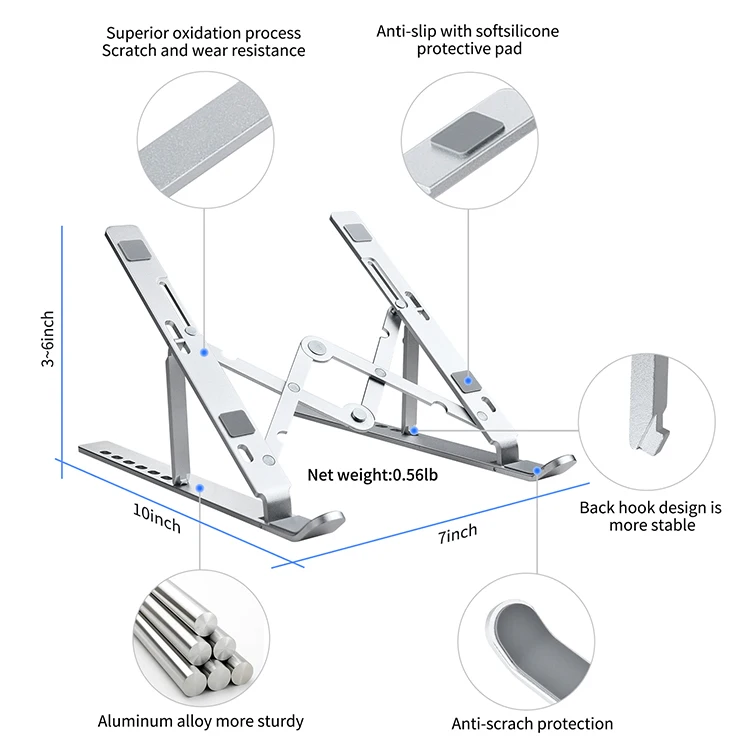 Superior oxidation process
Scratch and wear resistance

Anti-slip with softsilicone
protective pad

3~6inch

Net weight:0.56lb

10inch

7inch

Back hook design is
more stable

Aluminum alloy more sturdy

Anti-scrach protection