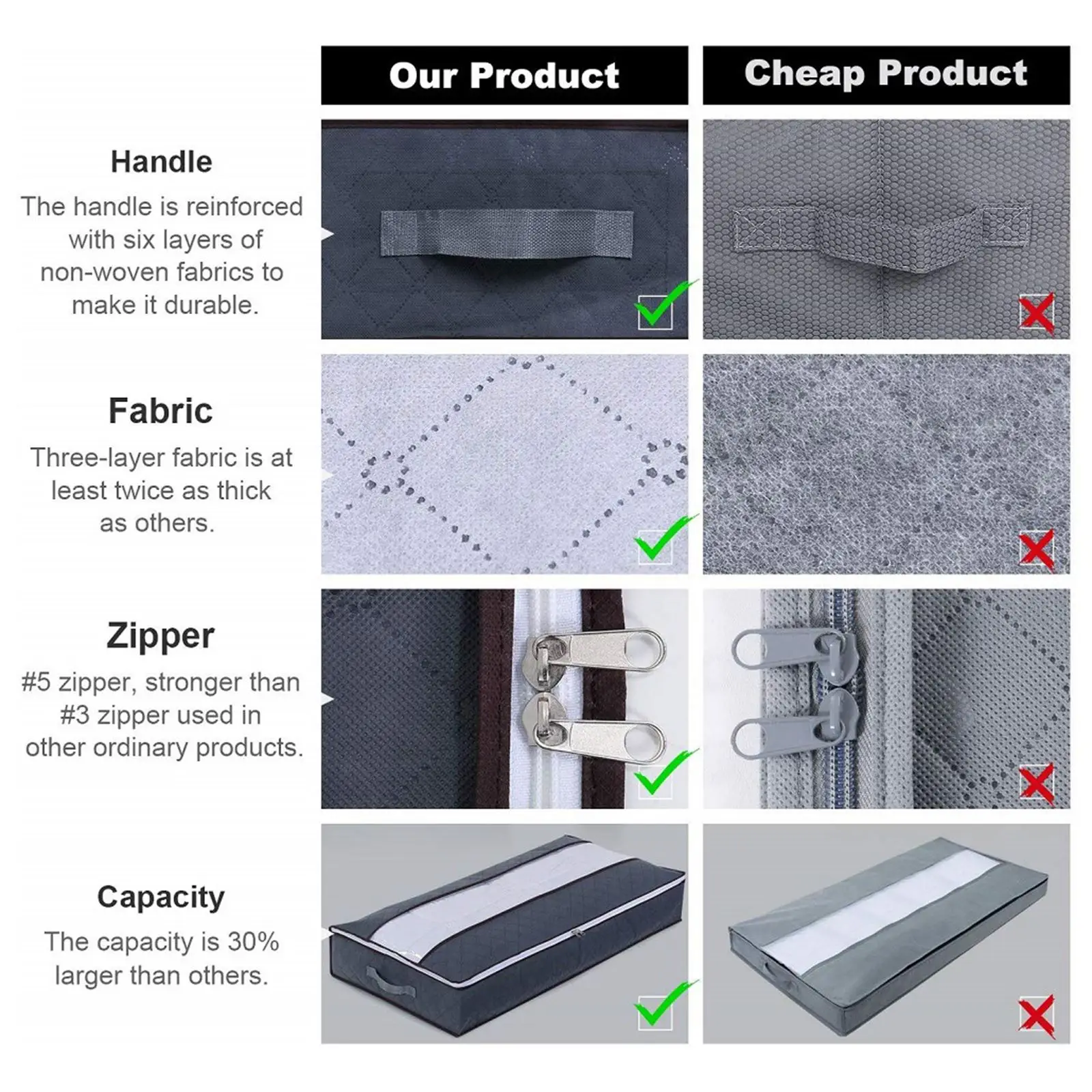 Our Product

Cheap Product

Handle

The handle is reinforced with six layers of non-woven fabrics to make it durable.

Fabric

Three-layer fabric is at least twice as thick as others.

Zipper

#5 zipper, stronger than #3 zipper used in other ordinary products.

Capacity

The capacity is 30% larger than others.