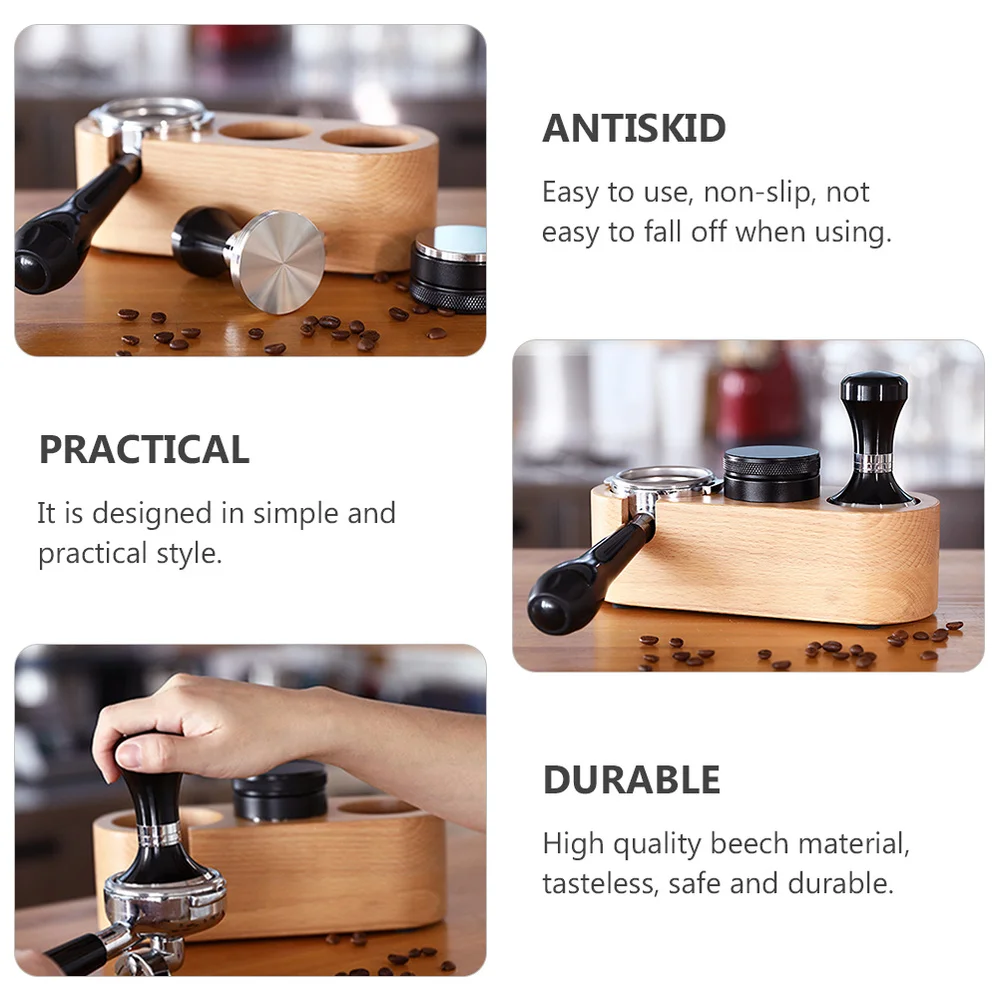 ANTISKID

Easy to use, non-slip, not easy to fall off when using.

PRACTICAL

It is designed in simple and practical style.

DURABLE

High quality beech material, tasteless, safe and durable.