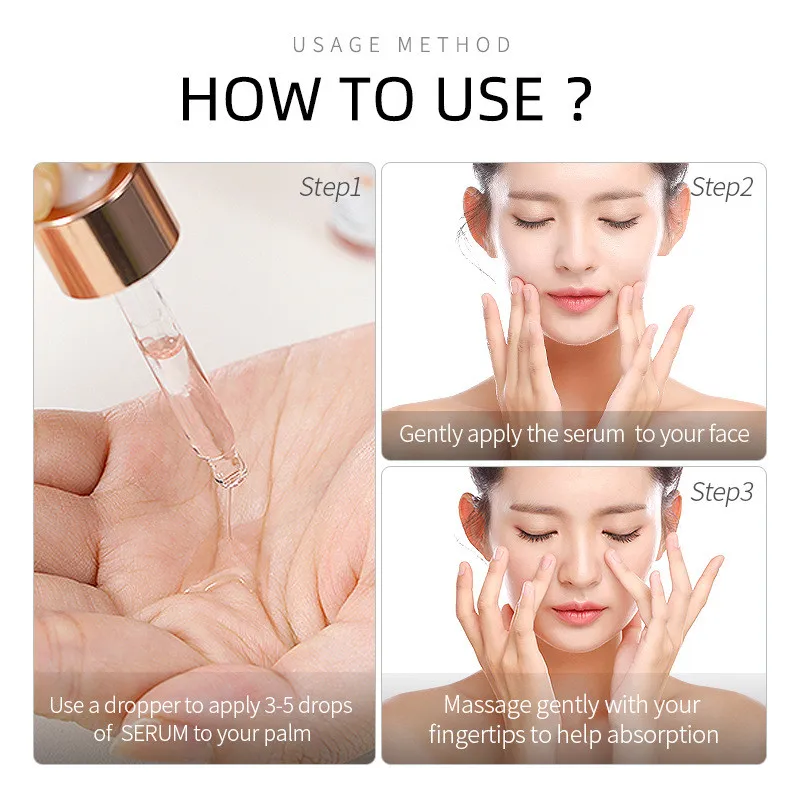 USAGE METHOD

HOW TO USE ?

Step1

Use a dropper to apply 3-5 drops of SERUM to your palm

Step2

Gently apply the serum to your face

Step3

Massage gently with your fingertips to help absorption