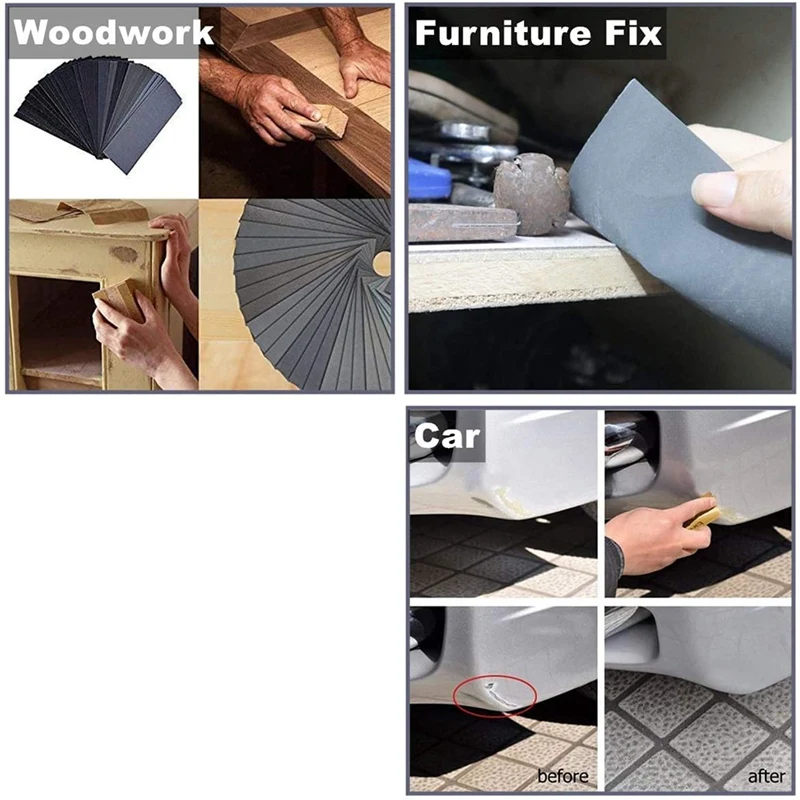 Woodwork

Furniture Fix

Car

before

after