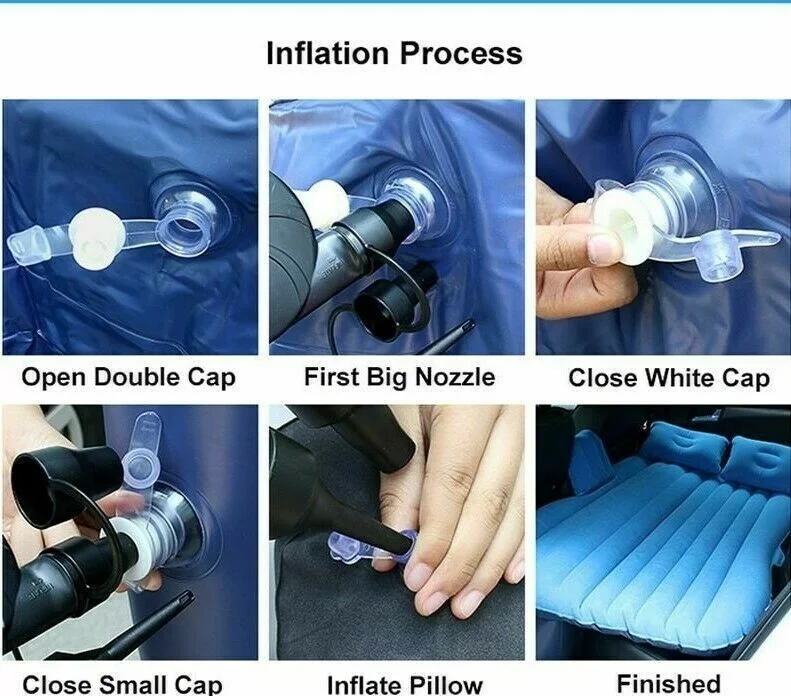 Inflation Process

Open Double Cap

First Big Nozzle

Close White Cap

Close Small Cap

Inflate Pillow

Finished