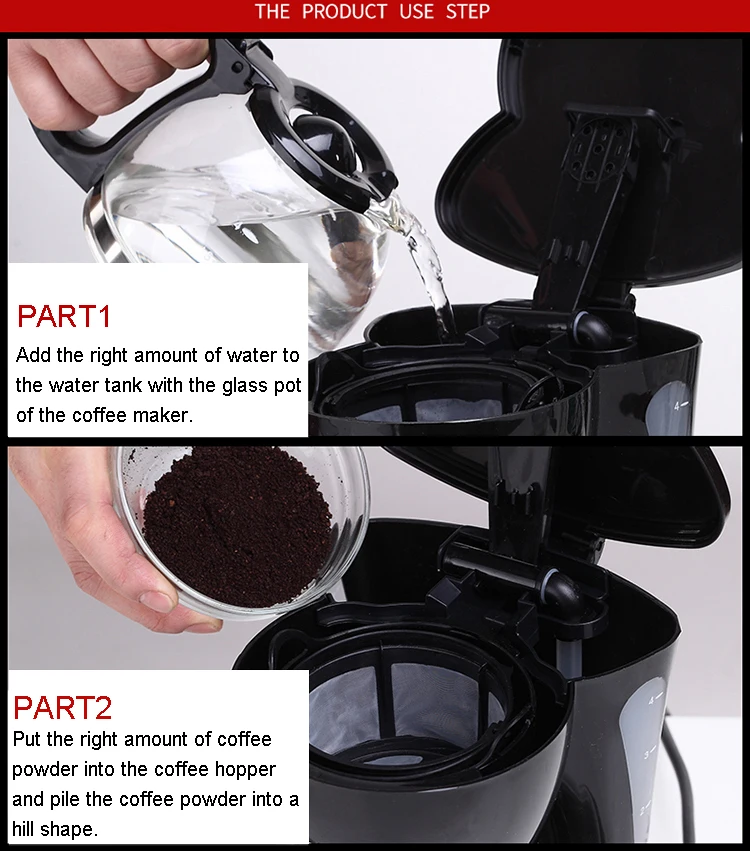 THE PRODUCT USE STEP

PART1

Add the right amount of water to the water tank with the glass pot of the coffee maker.

PART2

Put the right amount of coffee powder into the coffee hopper and pile the coffee powder into a hill shape.