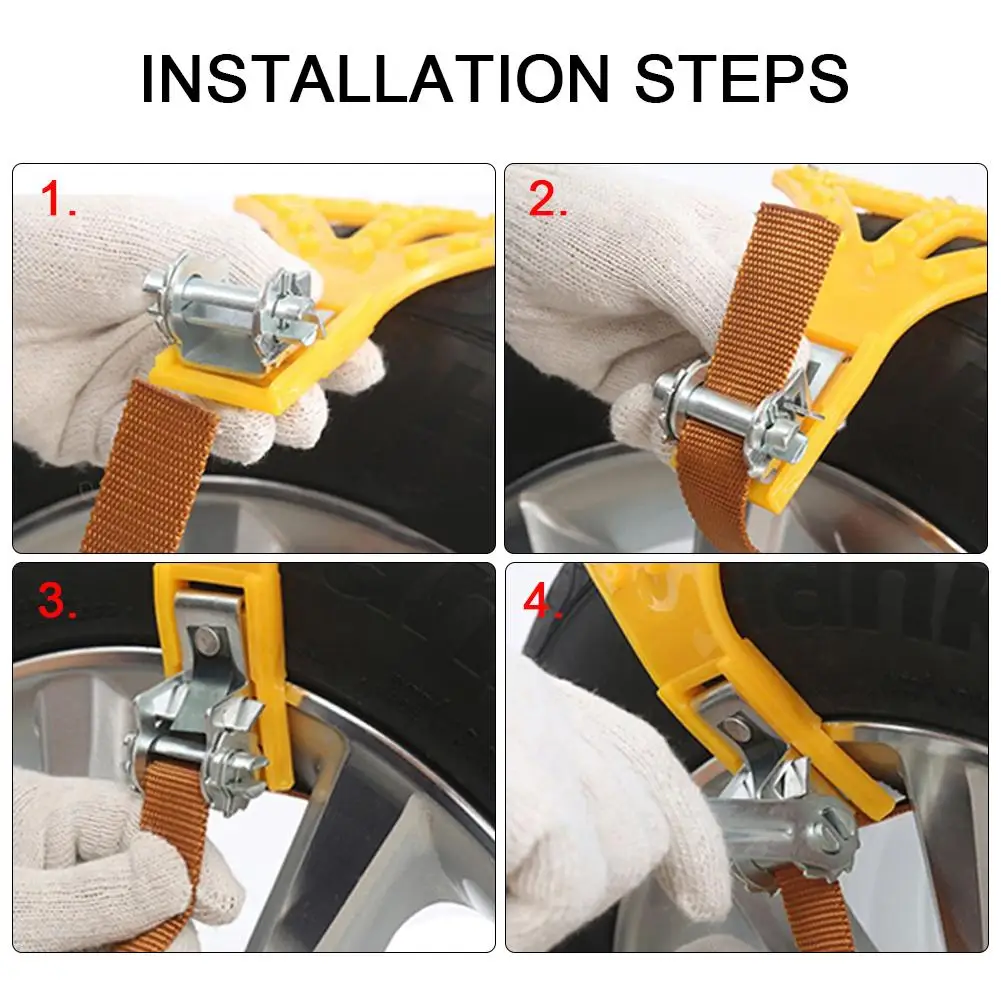 INSTALLATION STEPS

1.

2.

3.

4.