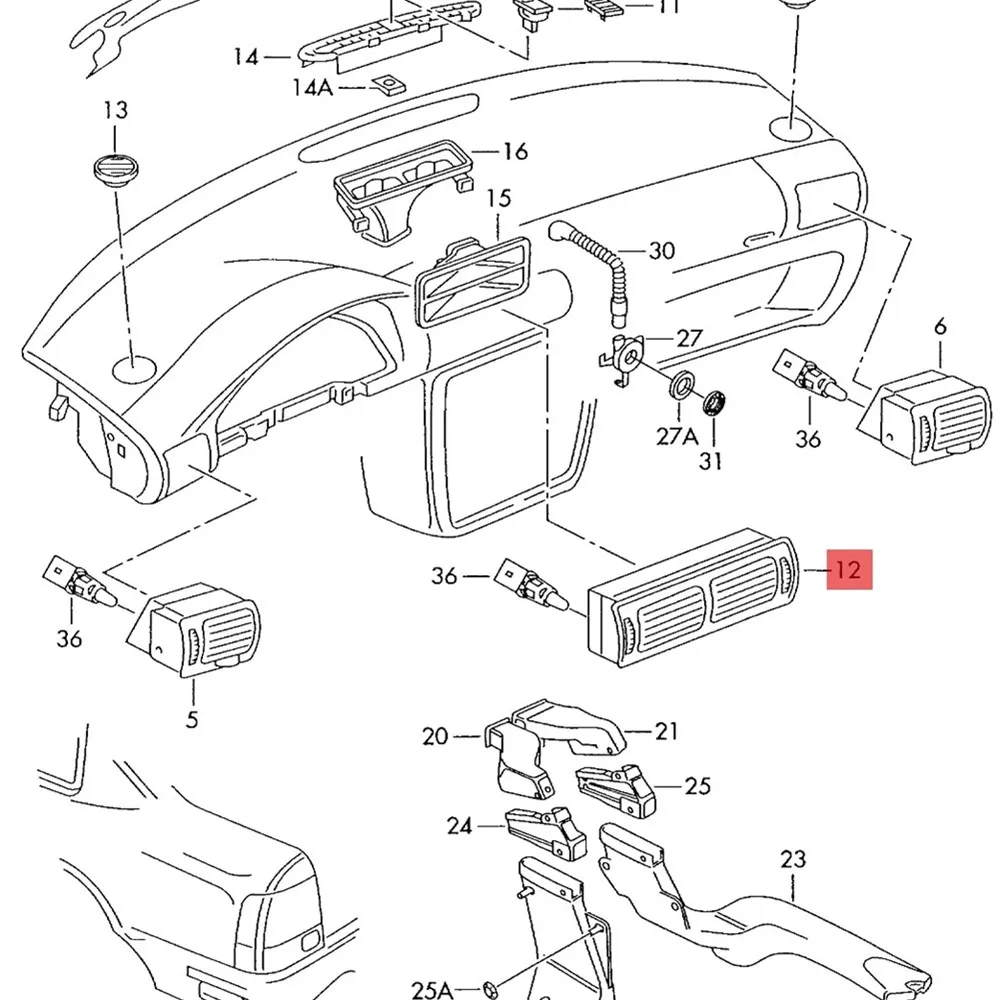 11
14
14A
13
16
15
30
27
6
27A
31
36
36
12
36
5
20
21
25
24
23
25A