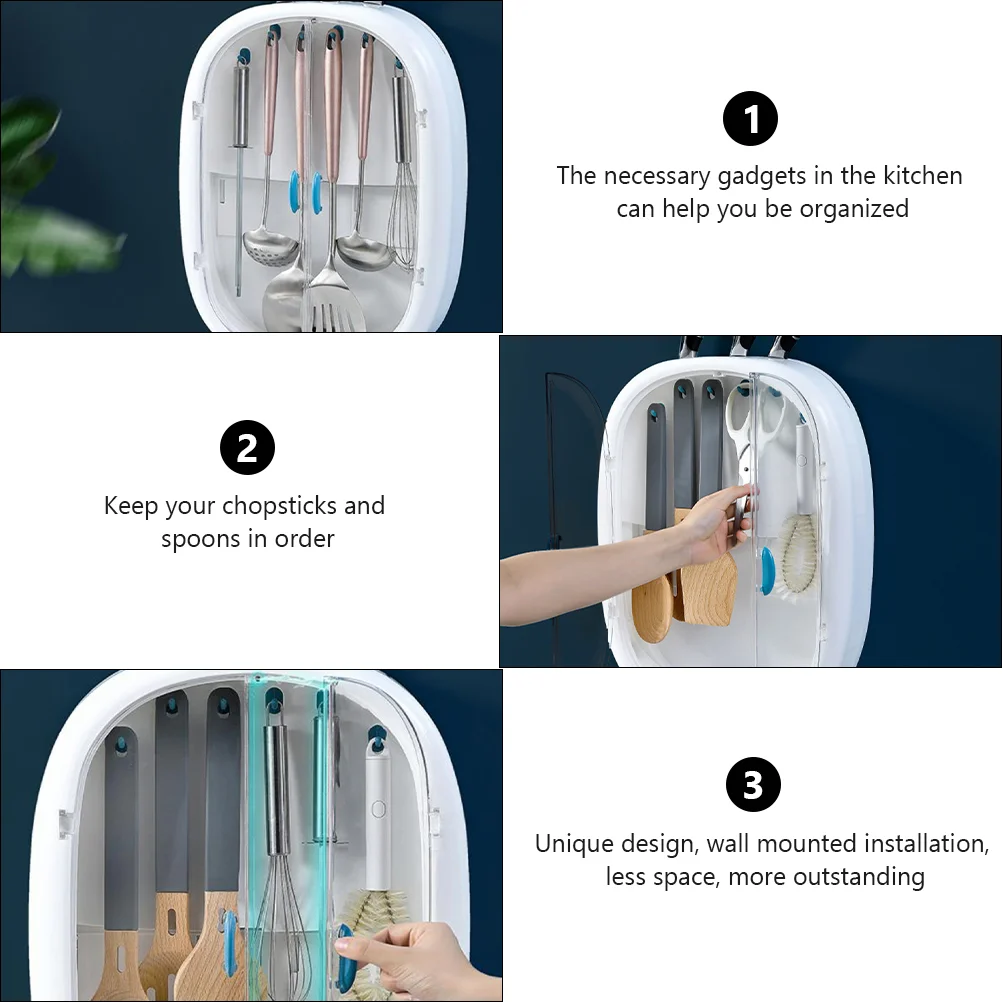 1

The necessary gadgets in the kitchen can help you be organized

2

Keep your chopsticks and spoons in order

3

Unique design, wall mounted installation, less space, more outstanding