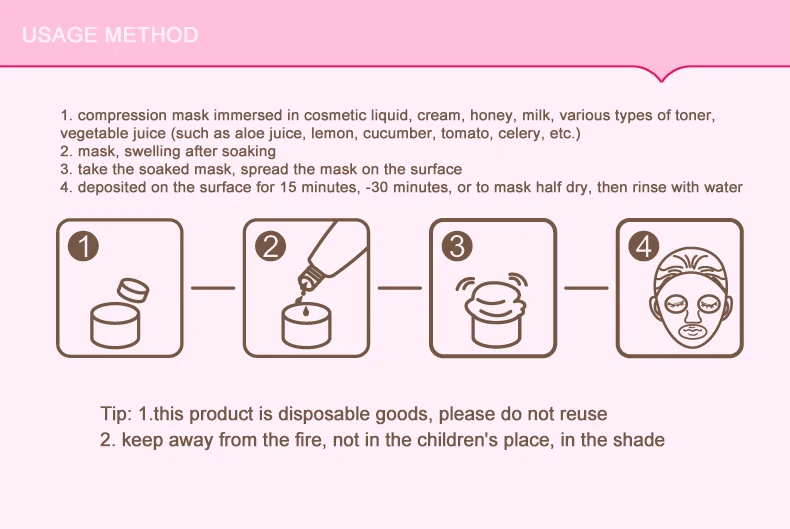 USAGE METHOD

1. compression mask immersed in cosmetic liquid, cream, honey, milk, various types of toner, vegetable juice (such as aloe juice, lemon, cucumber, tomato, celery, etc.)
2. mask, swelling after soaking
3. take the soaked mask, spread the mask on the surface
4. deposited on the surface for 15 minutes, -30 minutes, or to mask half dry, then rinse with water

1

2

3

4

Tip: 1.this product is disposable goods, please do not reuse
2. keep away from the fire, not in the children's place, in the shade