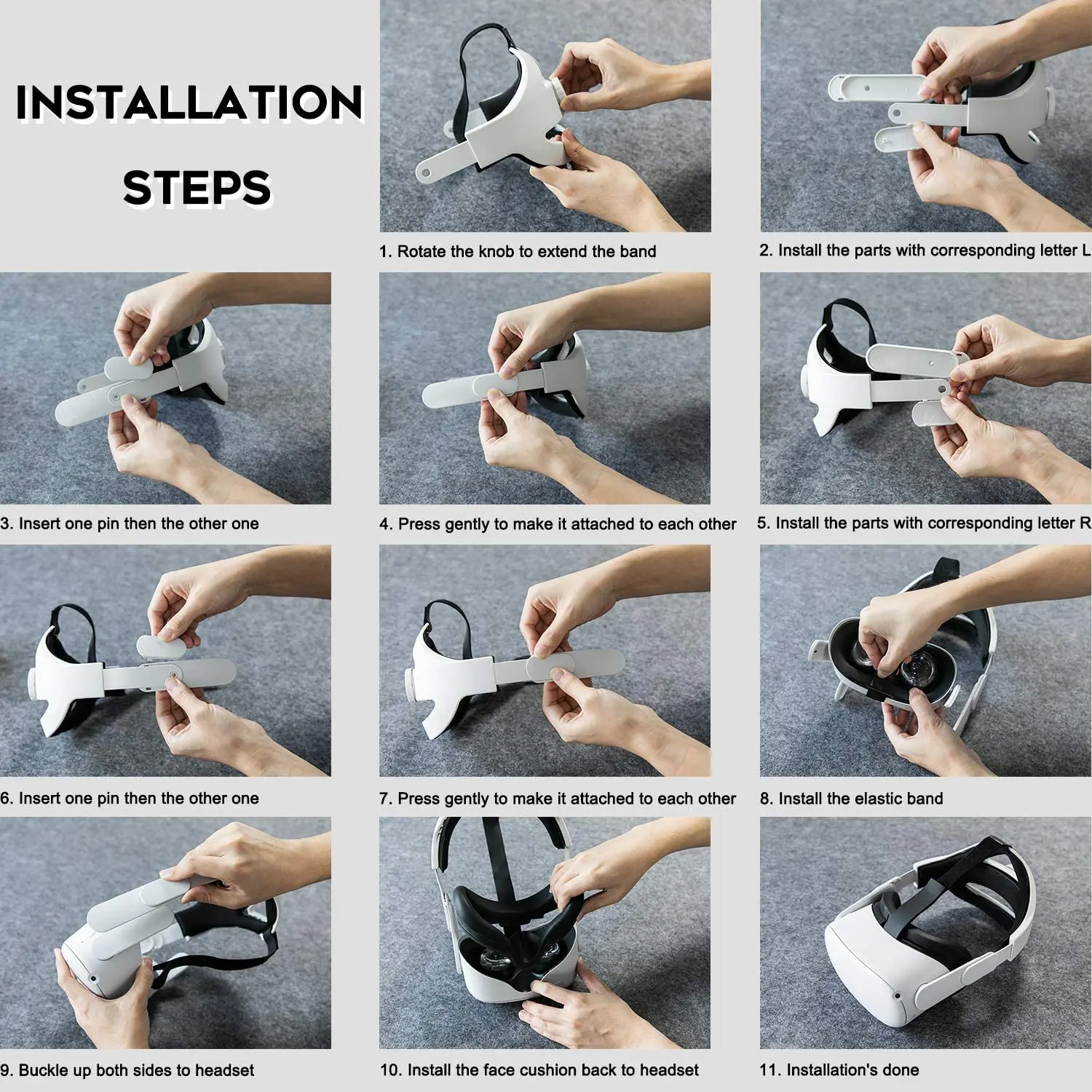 INSTALLATION STEPS

1. Rotate the knob to extend the band

2. Install the parts with corresponding letter L

3. Insert one pin then the other one

4. Press gently to make it attached to each other

5. Install the parts with corresponding letter R

6. Insert one pin then the other one

7. Press gently to make it attached to each other

8. Install the elastic band

9. Buckle up both sides to headset

10. Install the face cushion back to headset

11. Installation's done