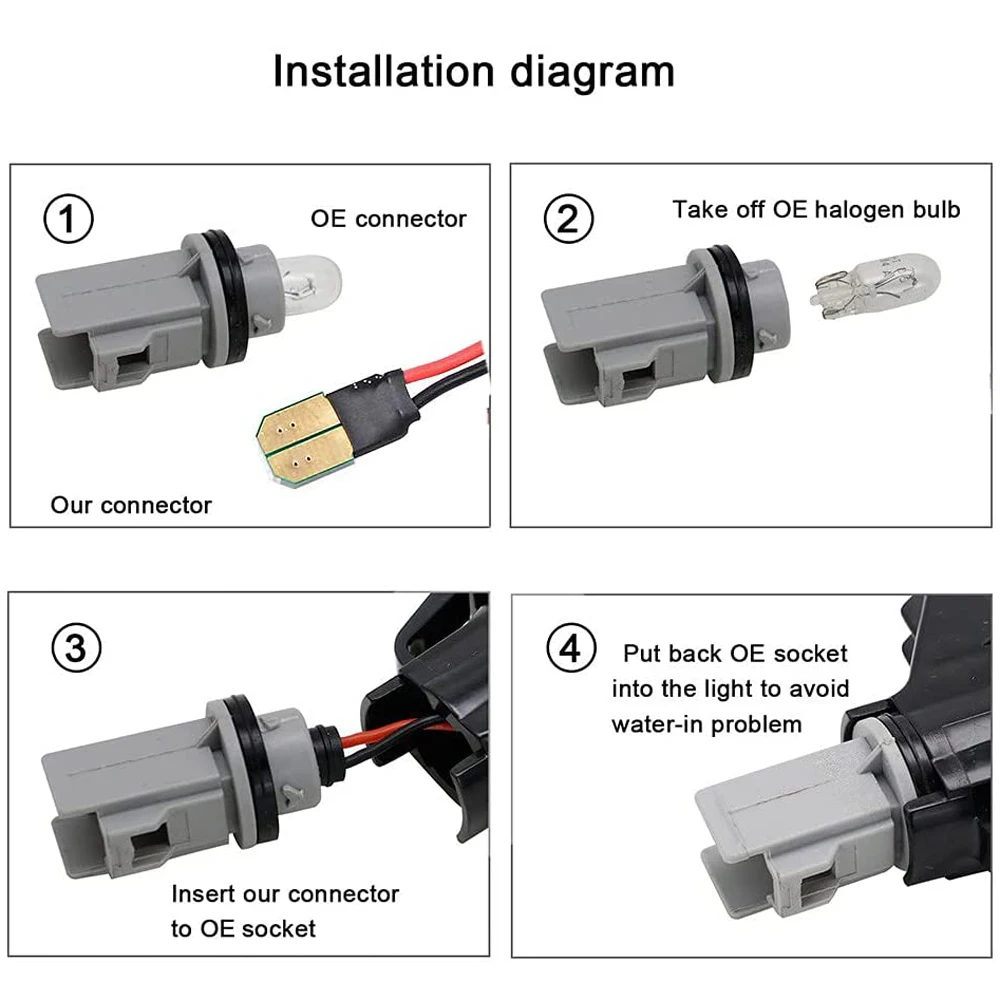 Installation diagram

①
OE connector
Our connector

②
Take off OE halogen bulb

③
Insert our connector to OE socket

④
Put back OE socket into the light to avoid water-in problem