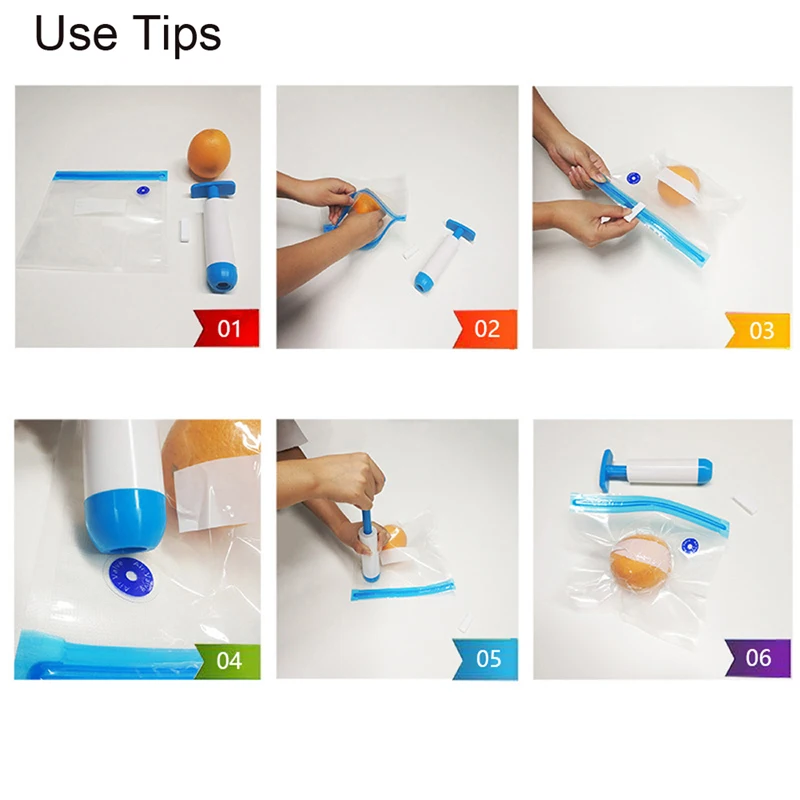 Use Tips

01

02

03

04

05

06