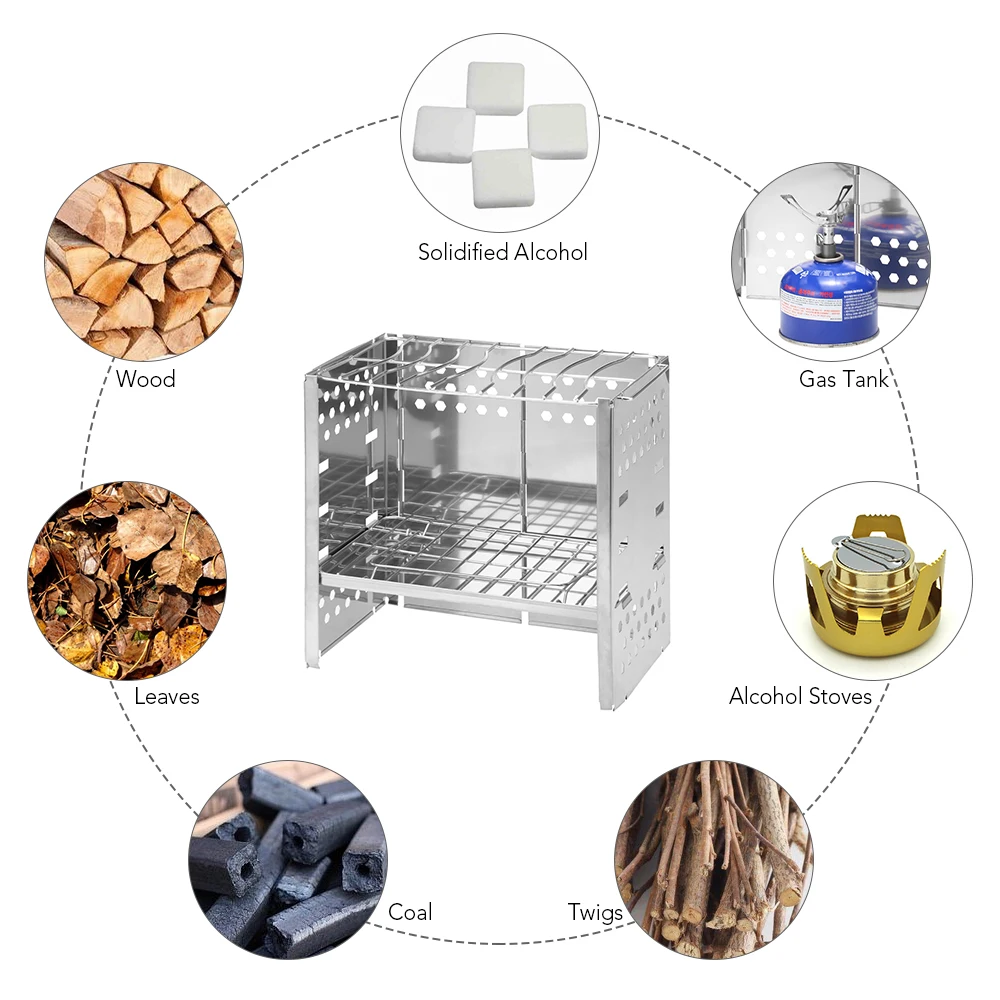 Solidified Alcohol

Wood

Gas Tank

Leaves

Alcohol Stoves

Coal

Twigs