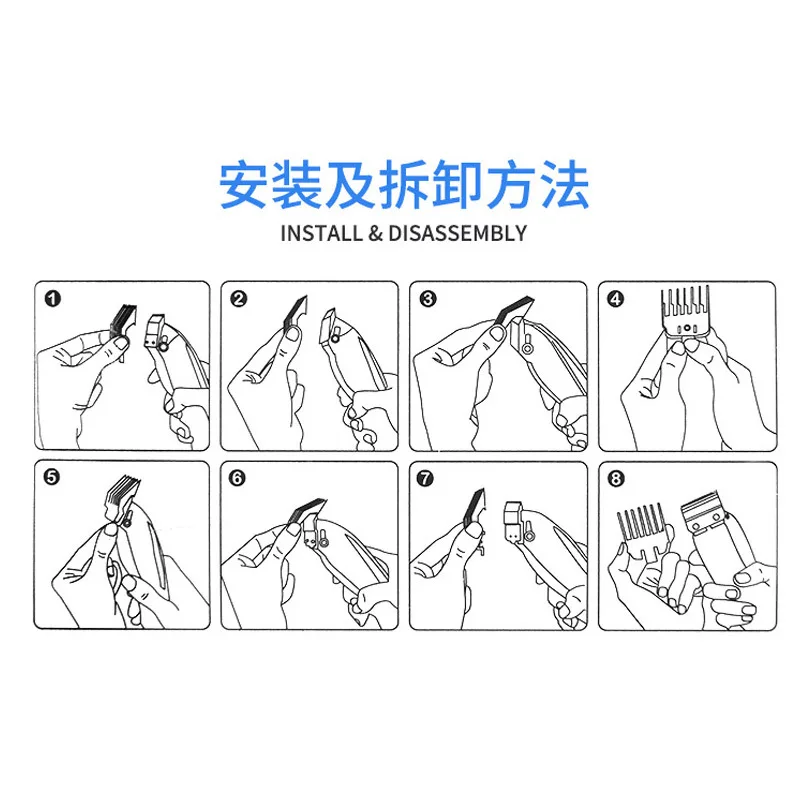 安装及拆卸方法
INSTALL & DISASSEMBLY

❶

❷

❸

❹

❺

❻

❼

❽