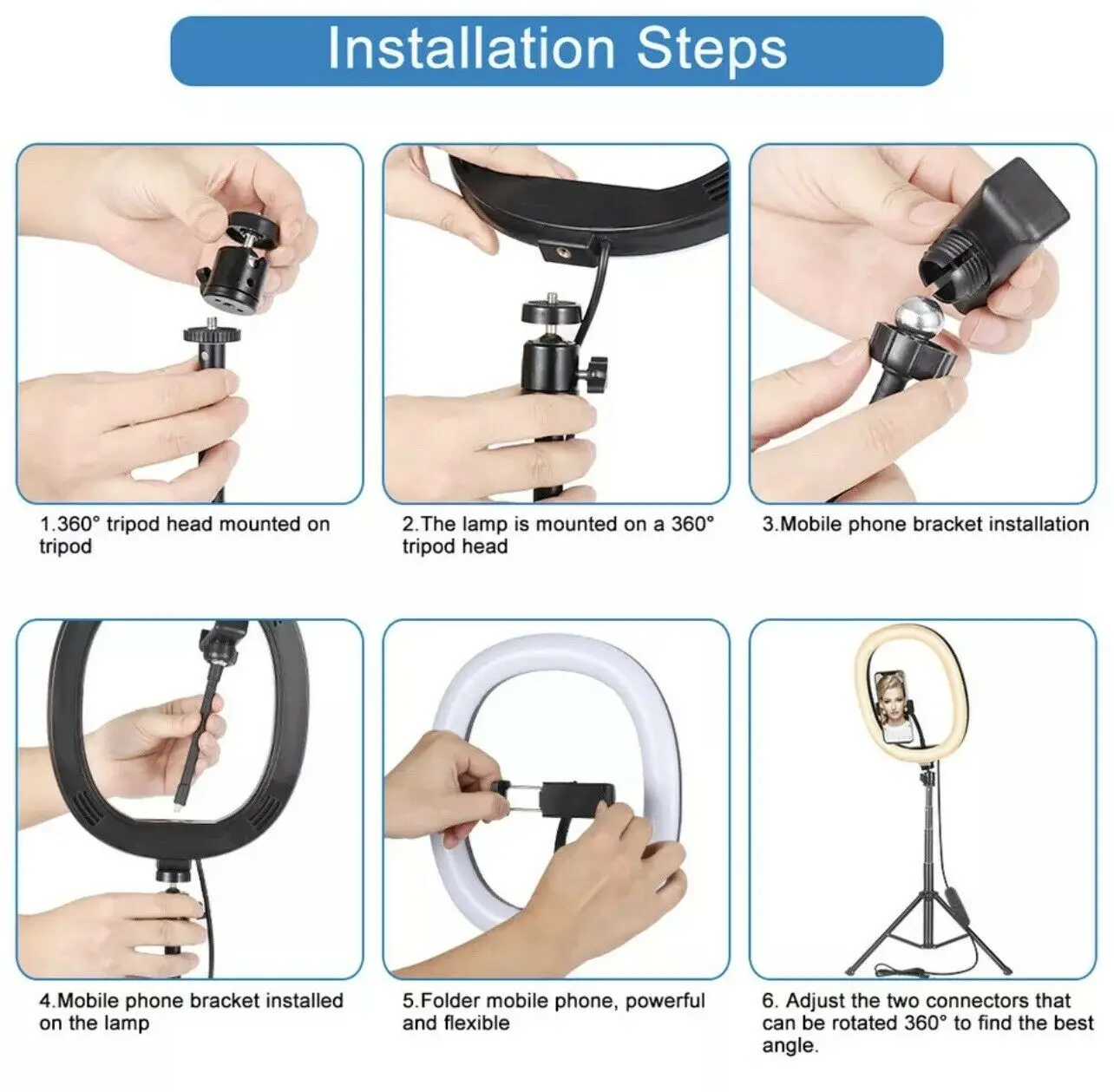 Installation Steps

1.360° tripod head mounted on tripod

2.The lamp is mounted on a 360° tripod head

3.Mobile phone bracket installation

4.Mobile phone bracket installed on the lamp

5.Folder mobile phone, powerful and flexible

6. Adjust the two connectors that can be rotated 360° to find the best angle.