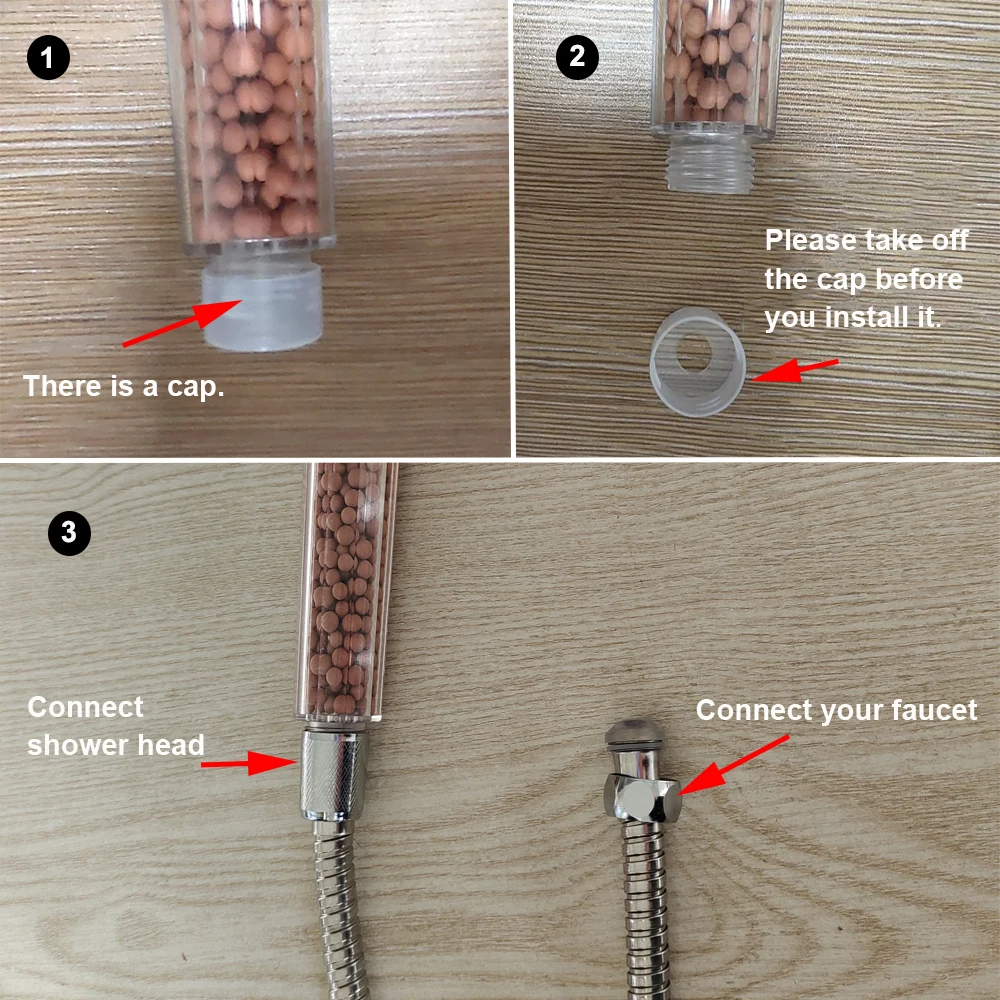 1

There is a cap.

2

Please take off the cap before you install it.

3

Connect shower head

Connect your faucet