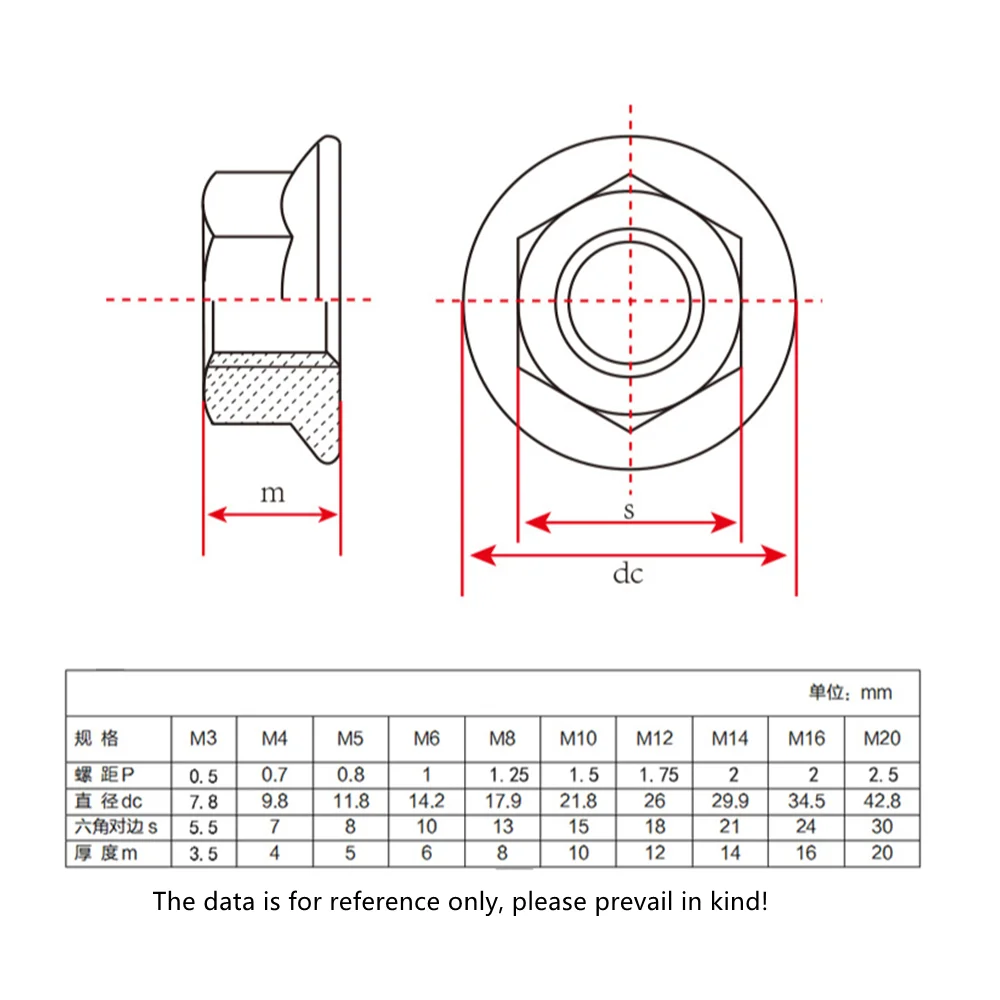 m

s

dc

单位：mm

| 规 格 | M3 | M4 | M5 | M6 | M8 | M10 | M12 | M14 | M16 | M20 |
|---|---|---|---|---|---|---|---|---|---|---|
| 螺 距P | 0.5 | 0.7 | 0.8 | 1 | 1.25 | 1.5 | 1.75 | 2 | 2 | 2.5 |
| 直 径dc | 7.8 | 9.8 | 11.8 | 14.2 | 17.9 | 21.8 | 26 | 29.9 | 34.5 | 42.8 |
| 六角对边 s | 5.5 | 7 | 8 | 10 | 13 | 15 | 18 | 21 | 24 | 30 |
| 厚 度m | 3.5 | 4 | 5 | 6 | 8 | 10 | 12 | 14 | 16 | 20 |

The data is for reference only, please prevail in kind!