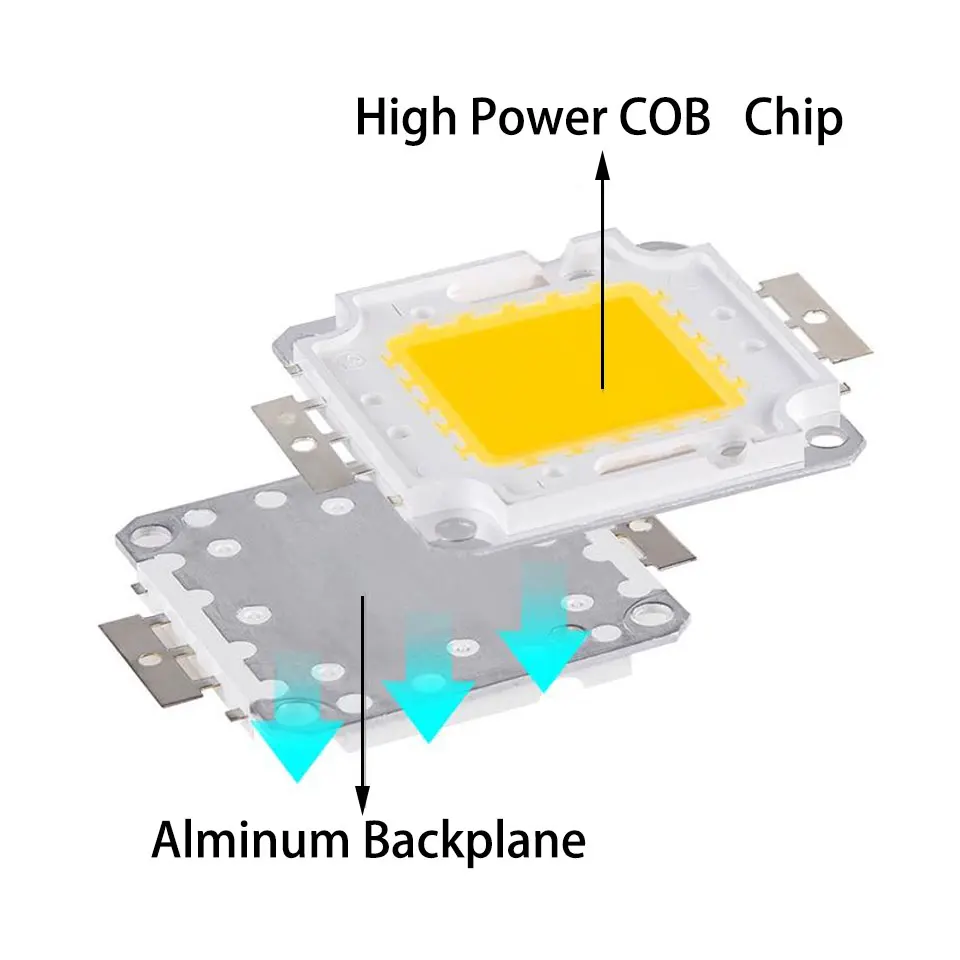 High Power COB Chip

Alminum Backplane