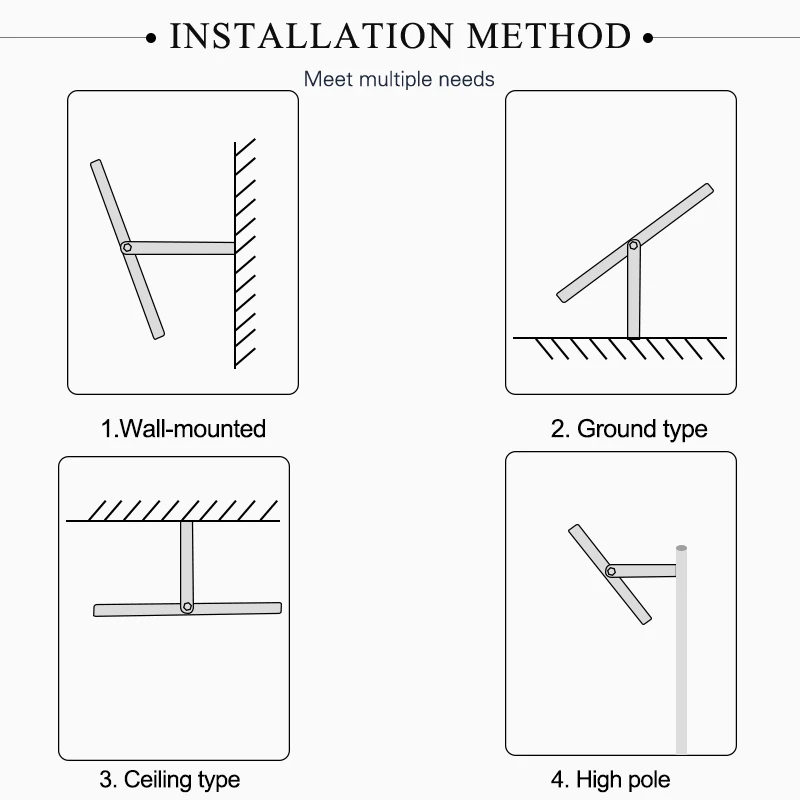 • INSTALLATION METHOD •

Meet multiple needs

1.Wall-mounted

2. Ground type

3. Ceiling type

4. High pole