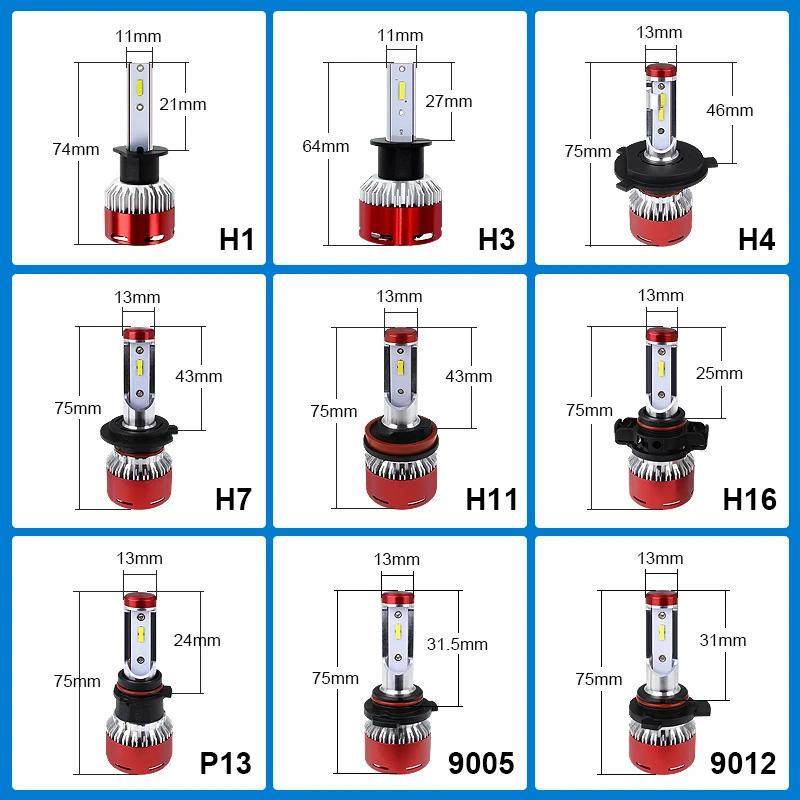 11mm
21mm
74mm
H1

11mm
27mm
64mm
H3

13mm
46mm
75mm
H4

13mm
43mm
75mm
H7

13mm
43mm
75mm
H11

13mm
25mm
75mm
H16

13mm
24mm
75mm
P13

13mm
31.5mm
75mm
9005

13mm
31mm
75mm
9012