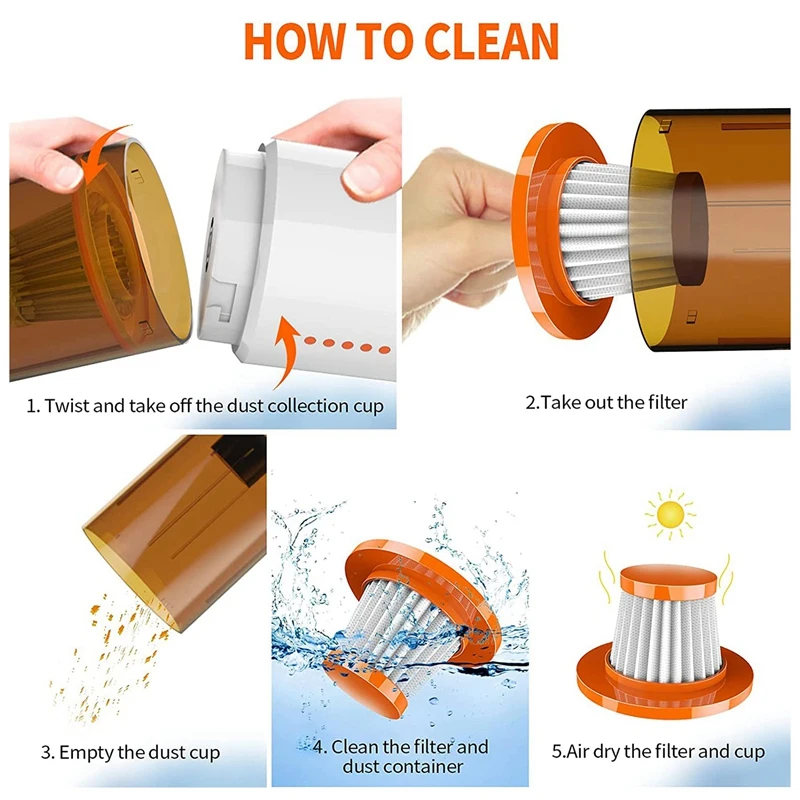 HOW TO CLEAN

1. Twist and take off the dust collection cup

2.Take out the filter

3. Empty the dust cup

4. Clean the filter and dust container

5.Air dry the filter and cup