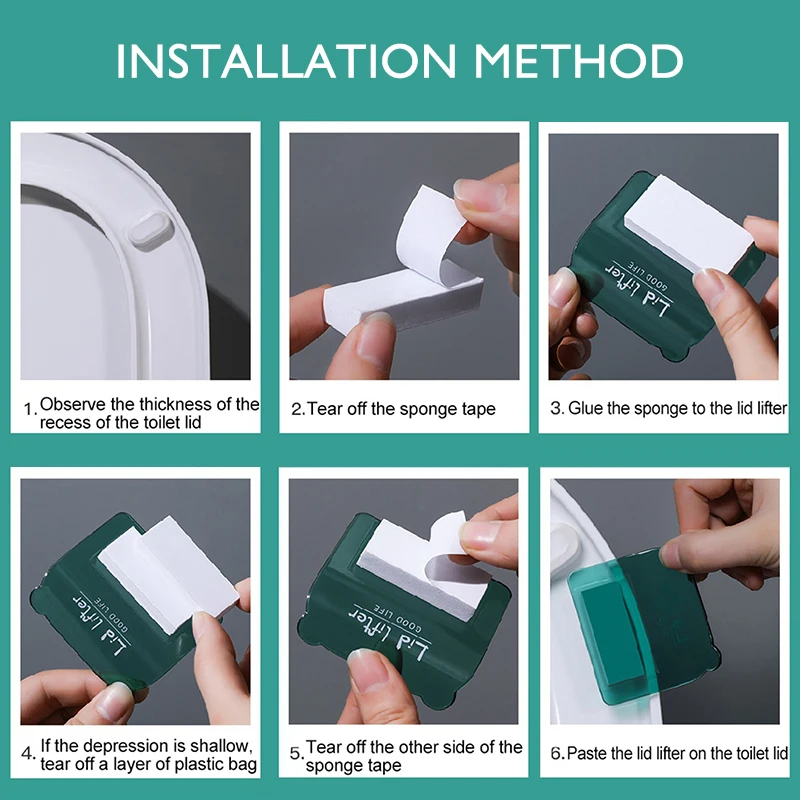 INSTALLATION METHOD

1. Observe the thickness of the recess of the toilet lid

2. Tear off the sponge tape

Lid Lifter
GOOD LIFE

3. Glue the sponge to the lid lifter

Lid Lifter
GOOD LIFE

4. If the depression is shallow, tear off a layer of plastic bag

Lid Lifter
GOOD LIFE

5. Tear off the other side of the sponge tape

6. Paste the lid lifter on the toilet lid