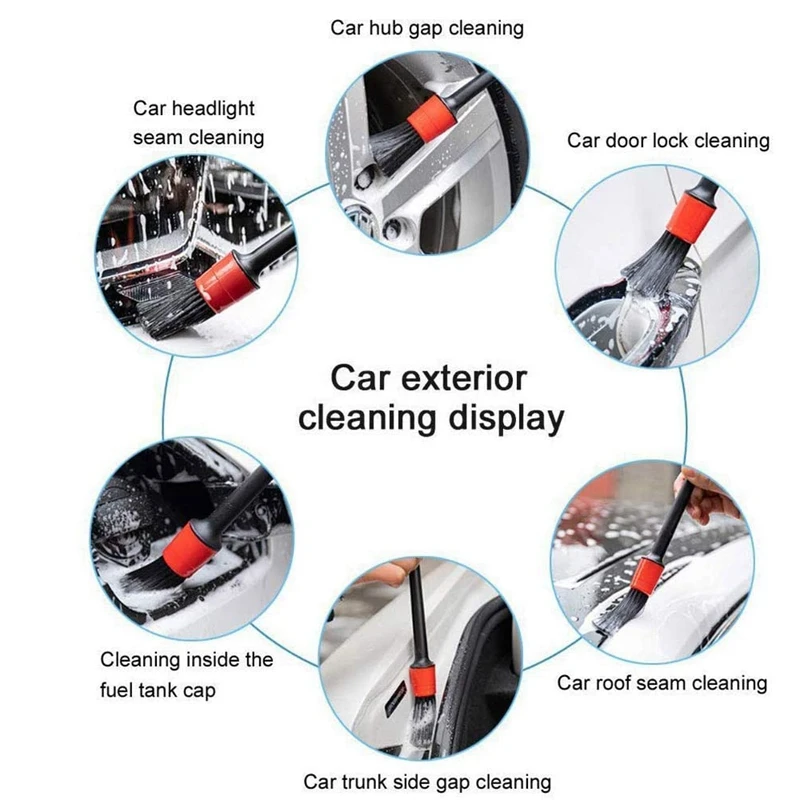 Car hub gap cleaning

Car headlight seam cleaning

Car door lock cleaning

Car exterior cleaning display

Cleaning inside the fuel tank cap

Car roof seam cleaning

Car trunk side gap cleaning