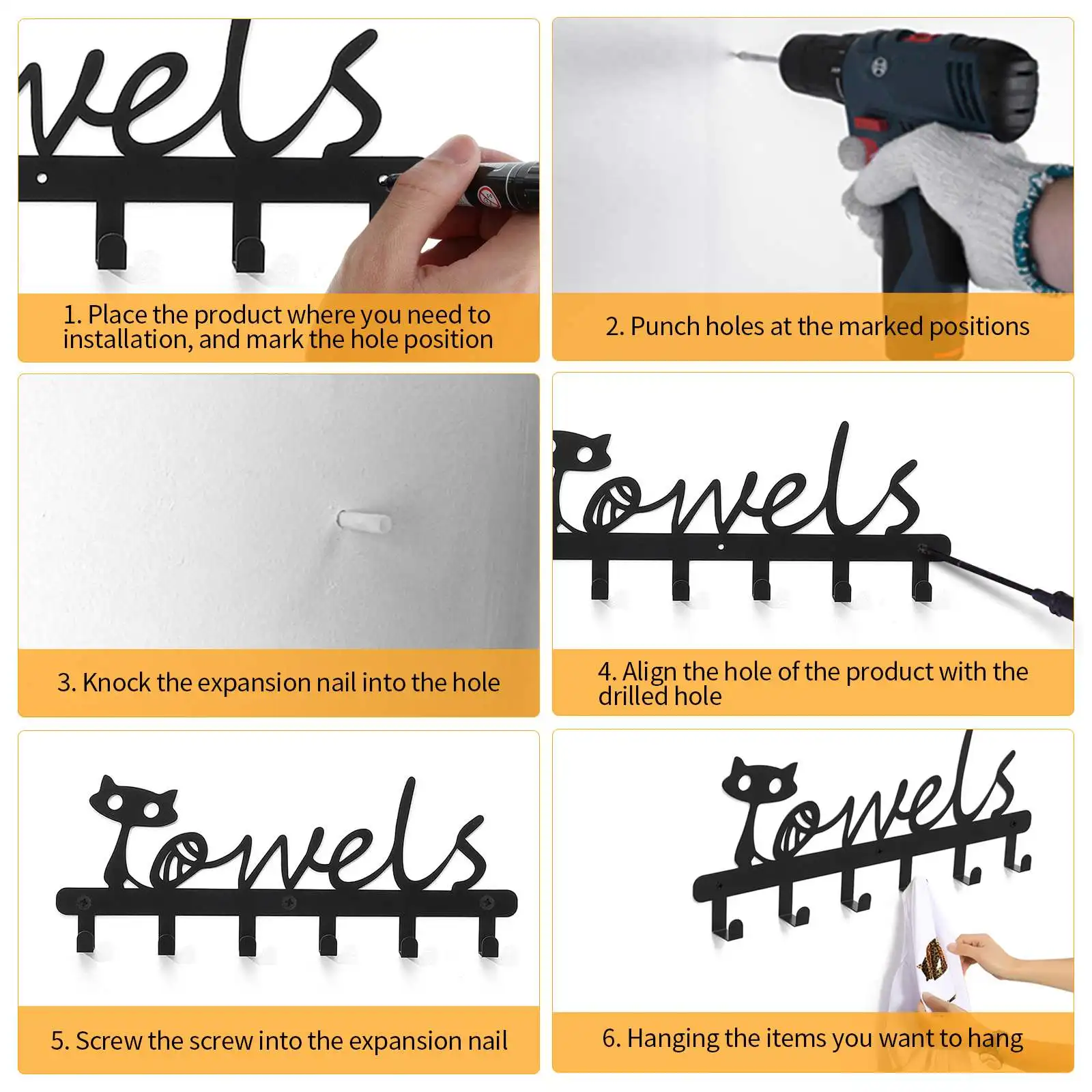 wels

1. Place the product where you need to installation, and mark the hole position

2. Punch holes at the marked positions

3. Knock the expansion nail into the hole

Towels

4. Align the hole of the product with the drilled hole

Towels

5. Screw the screw into the expansion nail

Towels

6. Hanging the items you want to hang