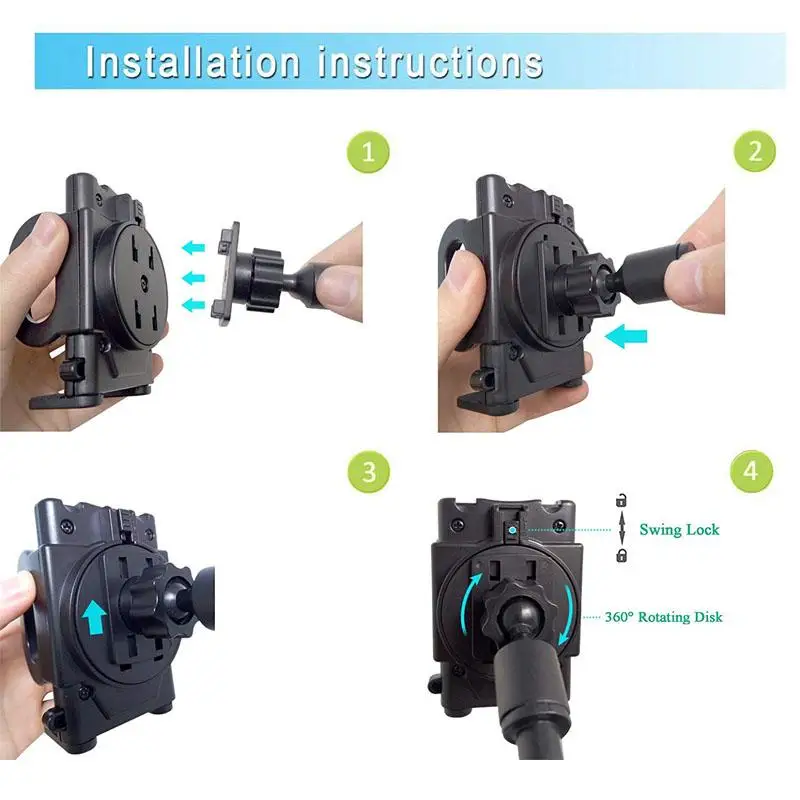 Installation instructions

1

2

3

4

Swing Lock

360° Rotating Disk