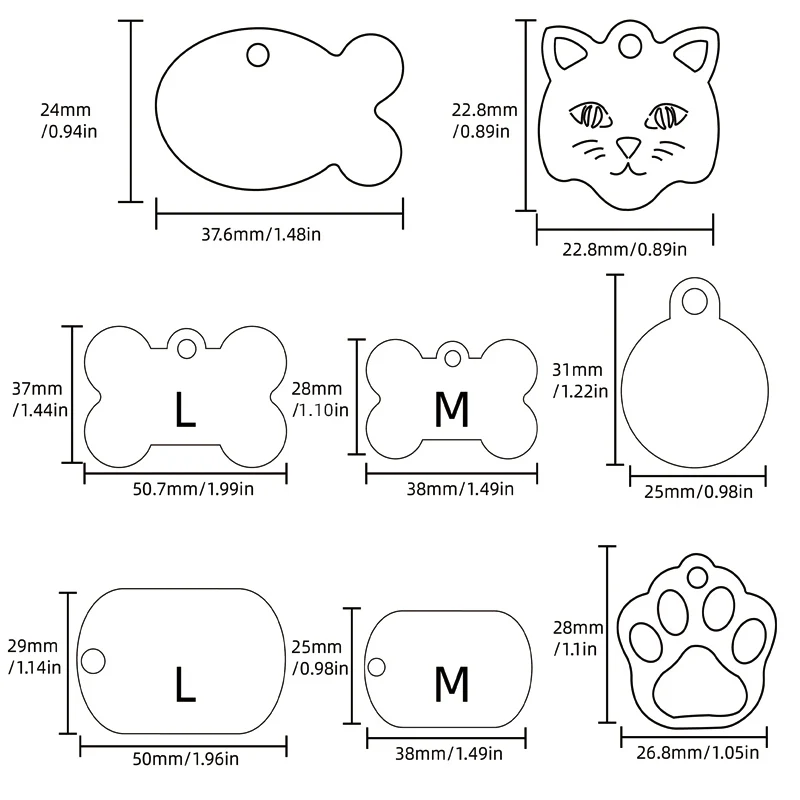 24mm
/0.94in

37.6mm/1.48in

22.8mm
/0.89in

22.8mm/0.89in

37mm
/1.44in

L

50.7mm/1.99in

28mm
/1.10in

M

38mm/1.49in

31mm
/1.22in

25mm/0.98in

29mm
/1.14in

L

50mm/1.96in

25mm
/0.98in

M

38mm/1.49in

28mm
/1.1in

26.8mm/1.05in