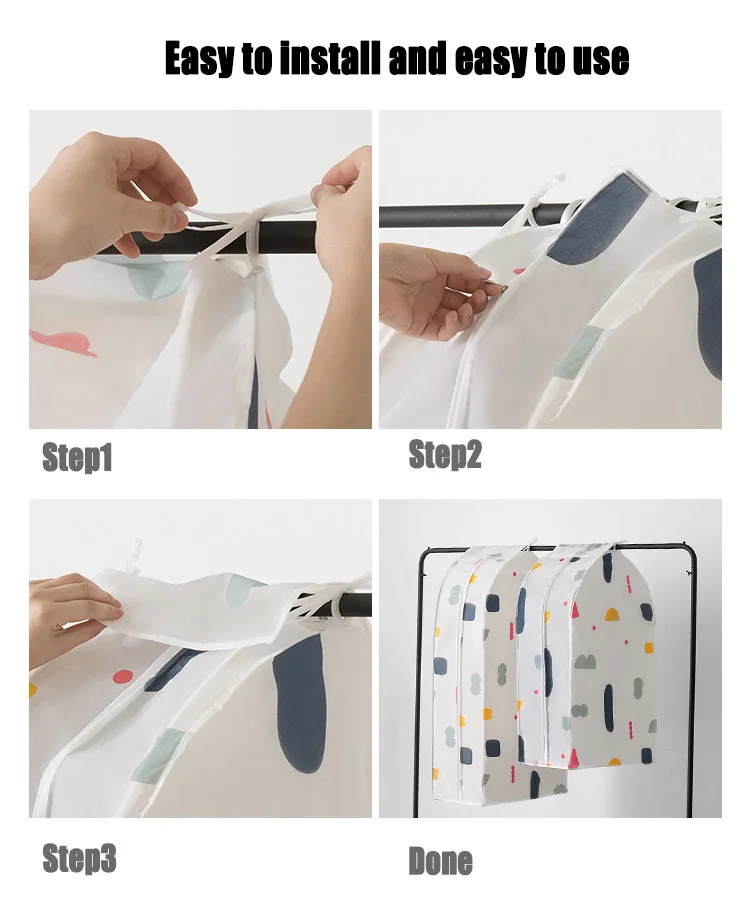 Easy to install and easy to use

Step1

Step2

Step3

Done