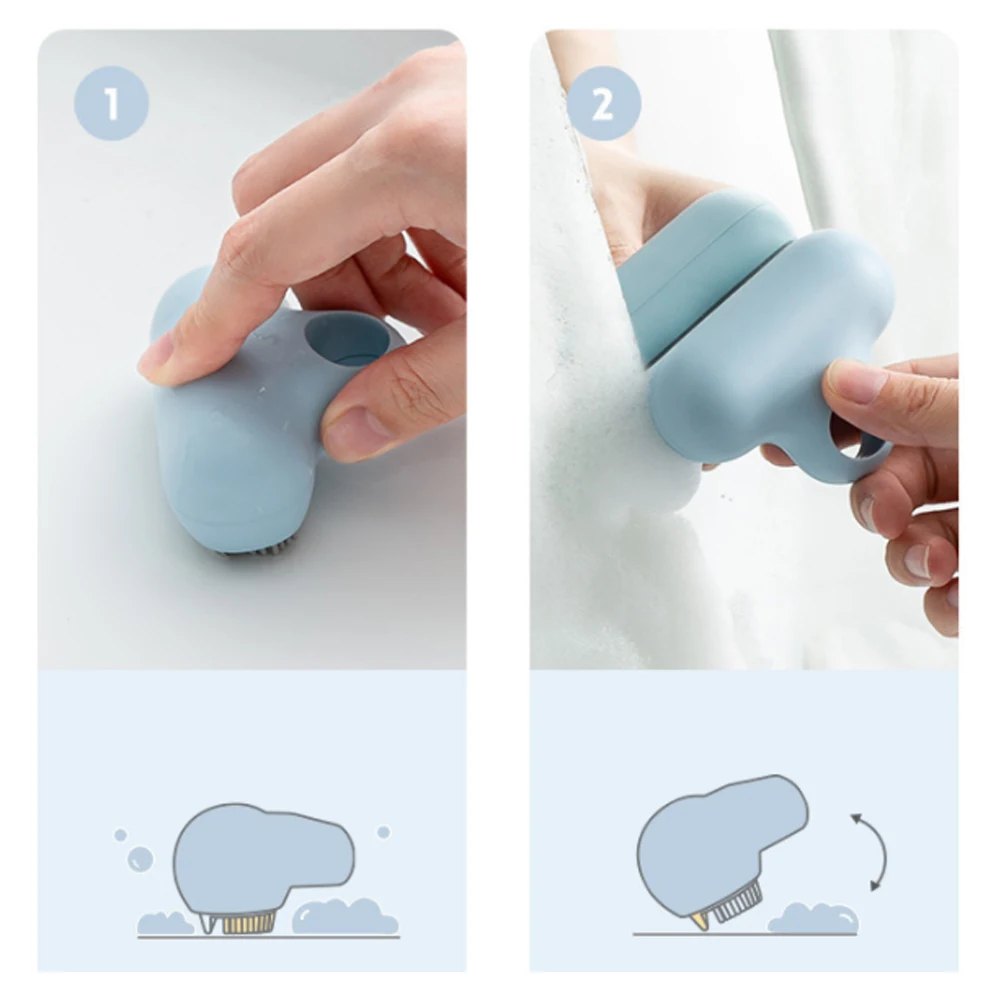 1

2