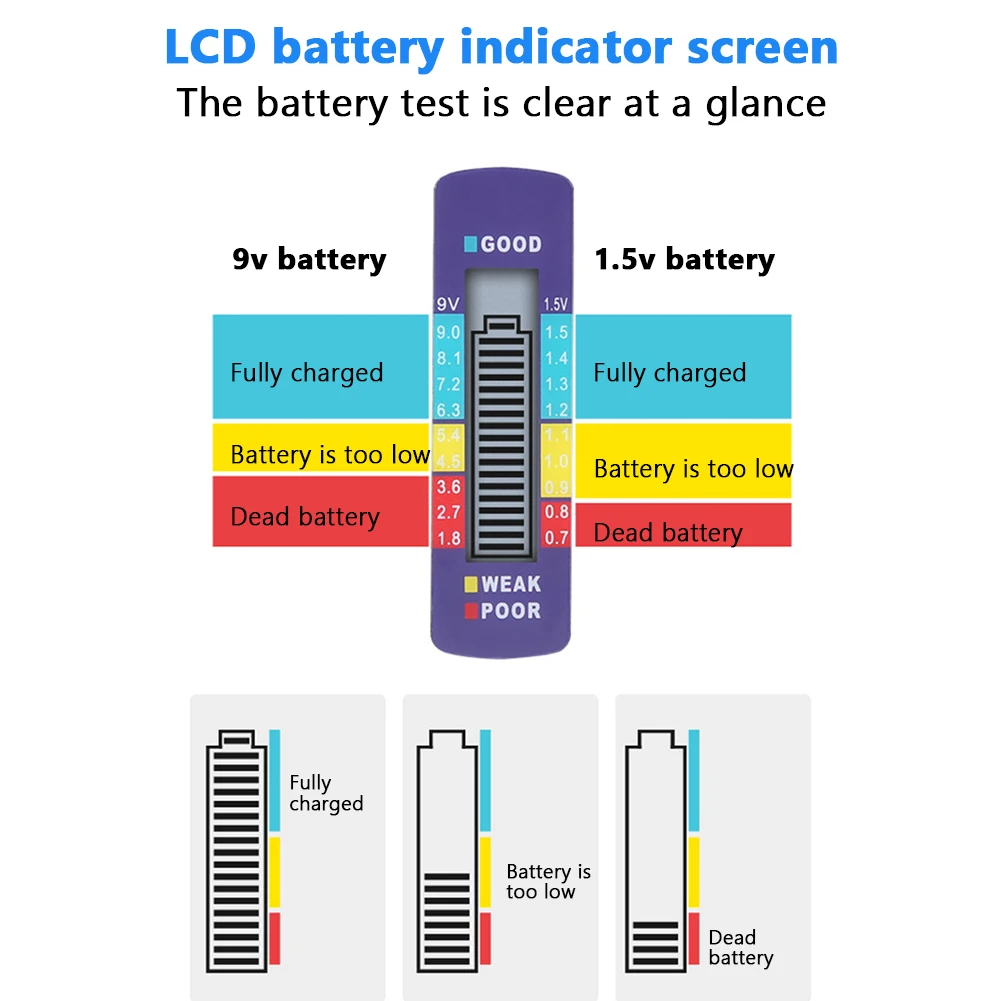 LCD battery indicator screen
The battery test is clear at a glance

9v battery

Fully charged

Battery is too low

Dead battery

GOOD

9V
9.0
8.1
7.2
6.3
5.4
4.5
3.6
2.7
1.8

1.5V
1.5
1.4
1.3
1.2
1.1
1.0
0.9
0.8
0.7

WEAK
POOR

1.5v battery

Fully charged

Battery is too low

Dead battery

Fully charged

Battery is too low

Dead battery