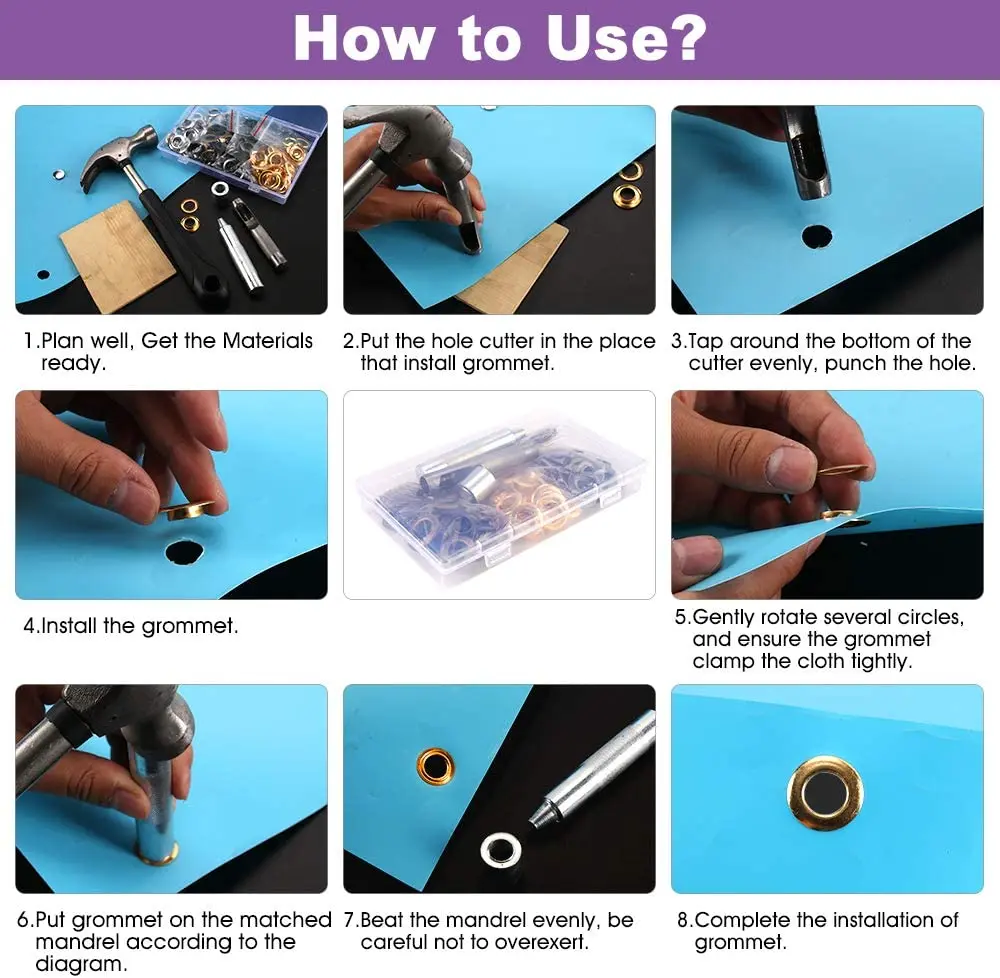 How to Use?

1.Plan well, Get the Materials ready.

2.Put the hole cutter in the place that install grommet.

3.Tap around the bottom of the cutter evenly, punch the hole.

4.Install the grommet.

5.Gently rotate several circles, and ensure the grommet clamp the cloth tightly.

6.Put grommet on the matched mandrel according to the diagram.

7.Beat the mandrel evenly, be careful not to overexert.

8.Complete the installation of grommet.